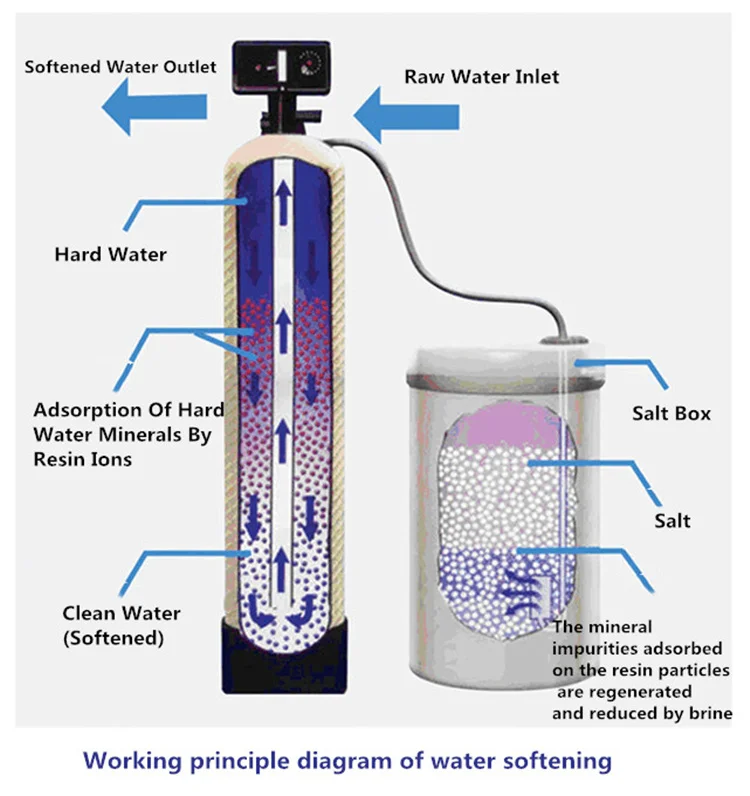 Softened Water Outlet

Raw Water Inlet

Hard Water

Adsorption Of Hard Water Minerals By Resin Ions

Clean Water (Softened)

Salt Box

Salt

The mineral impurities adsorbed on the resin particles are regenerated and reduced by brine

Working principle diagram of water softening