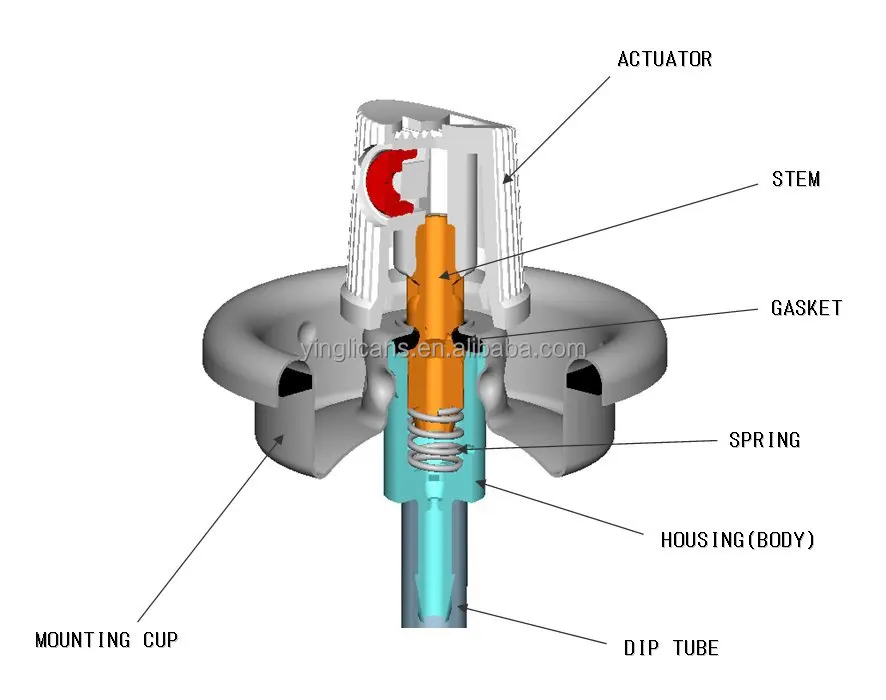 ACTUATOR

STEM

GASKET

yinglicans.en.alibaba.com

SPRING

HOUSING(BODY)

MOUNTING CUP

DIP TUBE