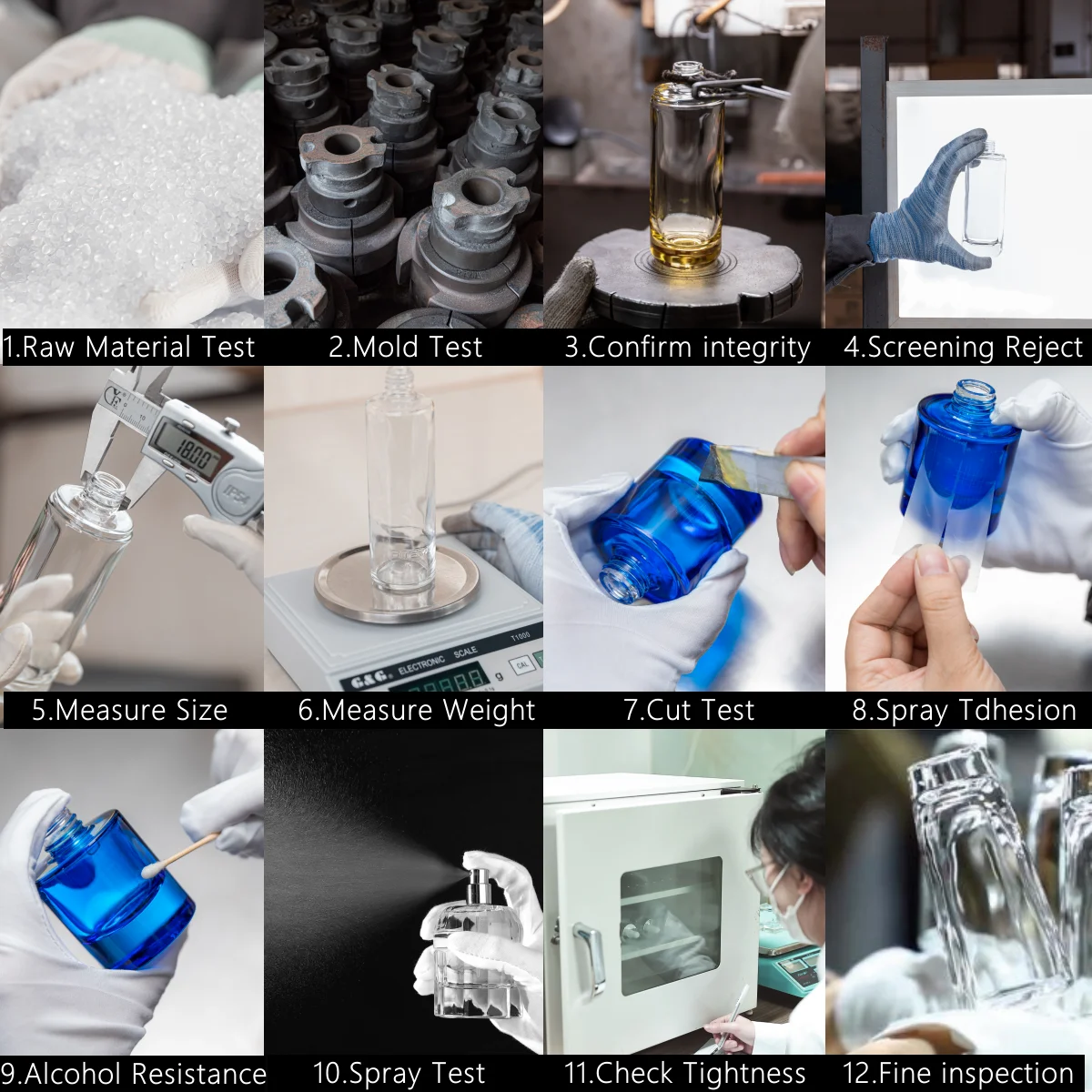 1.Raw Material Test
2.Mold Test
3.Confirm integrity
4.Screening Reject

18.00
IP54
G&G ELECTRONIC SCALE
T1000
g
CAL

5.Measure Size
6.Measure Weight
7.Cut Test
8.Spray Tdhesion

9.Alcohol Resistance
10.Spray Test
11.Check Tightness
12.Fine inspection