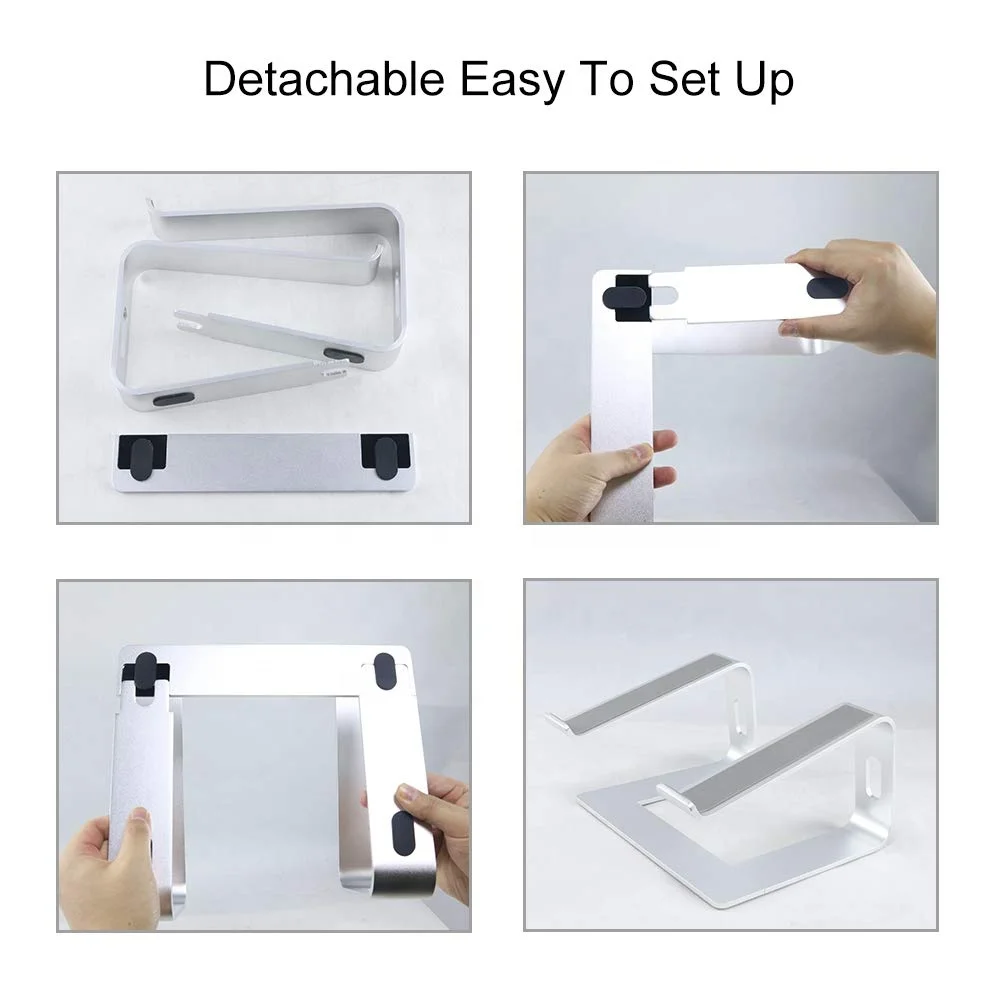 Detachable Easy To Set Up