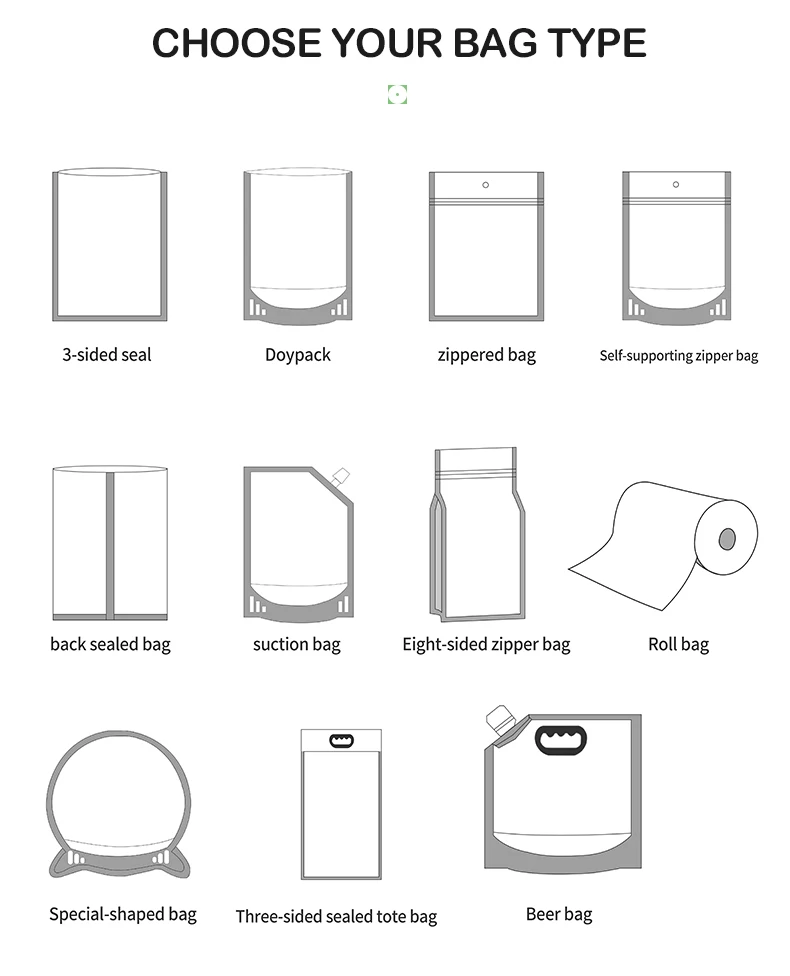 CHOOSE YOUR BAG TYPE

3-sided seal

Doypack

zippered bag

Self-supporting zipper bag

back sealed bag

suction bag

Eight-sided zipper bag

Roll bag

Special-shaped bag

Three-sided sealed tote bag

Beer bag