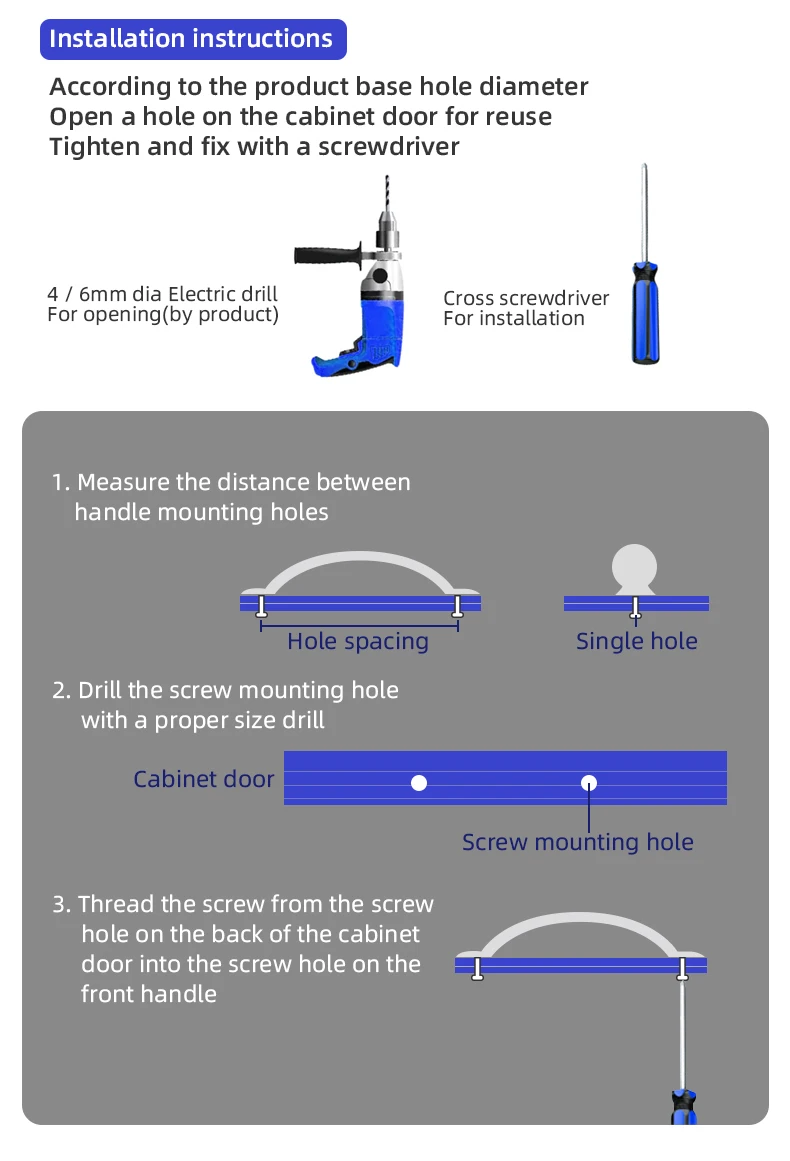 Installation instructions

According to the product base hole diameter
Open a hole on the cabinet door for reuse
Tighten and fix with a screwdriver

4 / 6mm dia Electric drill
For opening(by product)

Cross screwdriver
For installation

1. Measure the distance between handle mounting holes

Hole spacing

Single hole

2. Drill the screw mounting hole with a proper size drill

Cabinet door

Screw mounting hole

3. Thread the screw from the screw hole on the back of the cabinet door into the screw hole on the front handle