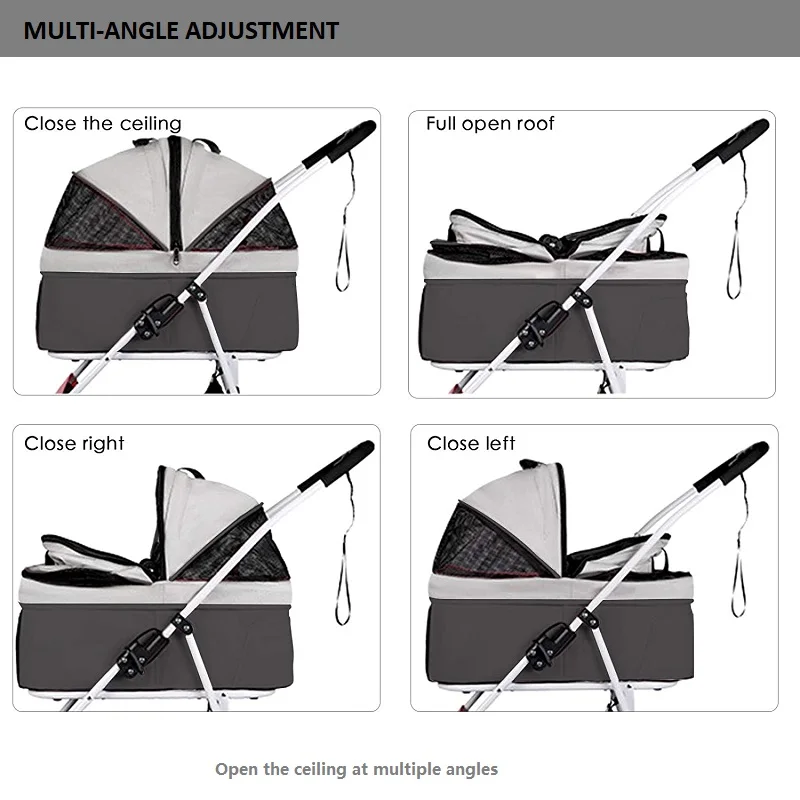 MULTI-ANGLE ADJUSTMENT

Close the ceiling

Full open roof

Close right

Close left

Open the ceiling at multiple angles