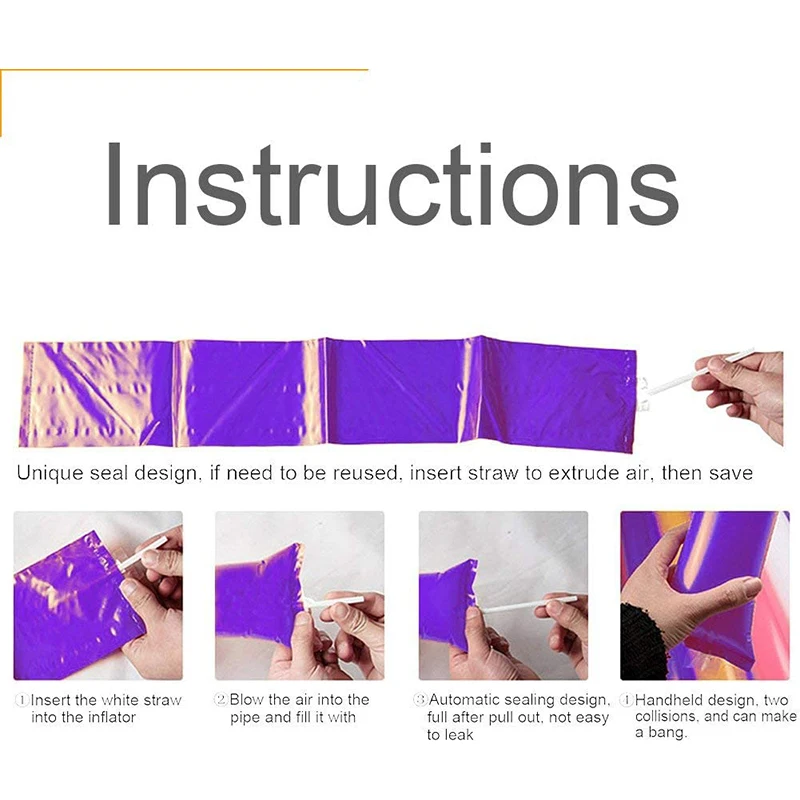 Instructions

Unique seal design, if need to be reused, insert straw to extrude air, then save

①Insert the white straw into the inflator

②Blow the air into the pipe and fill it with

③Automatic sealing design, full after pull out, not easy to leak

④Handheld design, two collisions, and can make a bang.