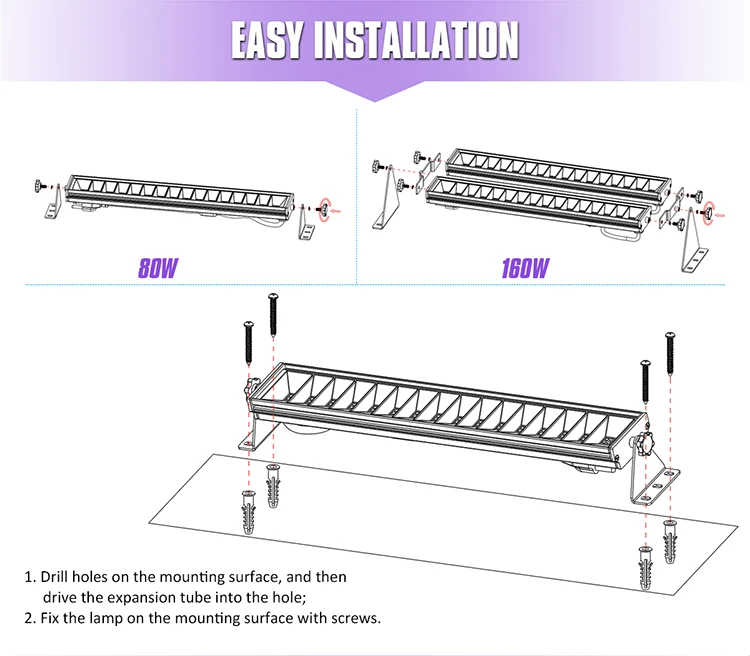 EASY INSTALLATION

80W

160W

1. Drill holes on the mounting surface, and then drive the expansion tube into the hole;
2. Fix the lamp on the mounting surface with screws.