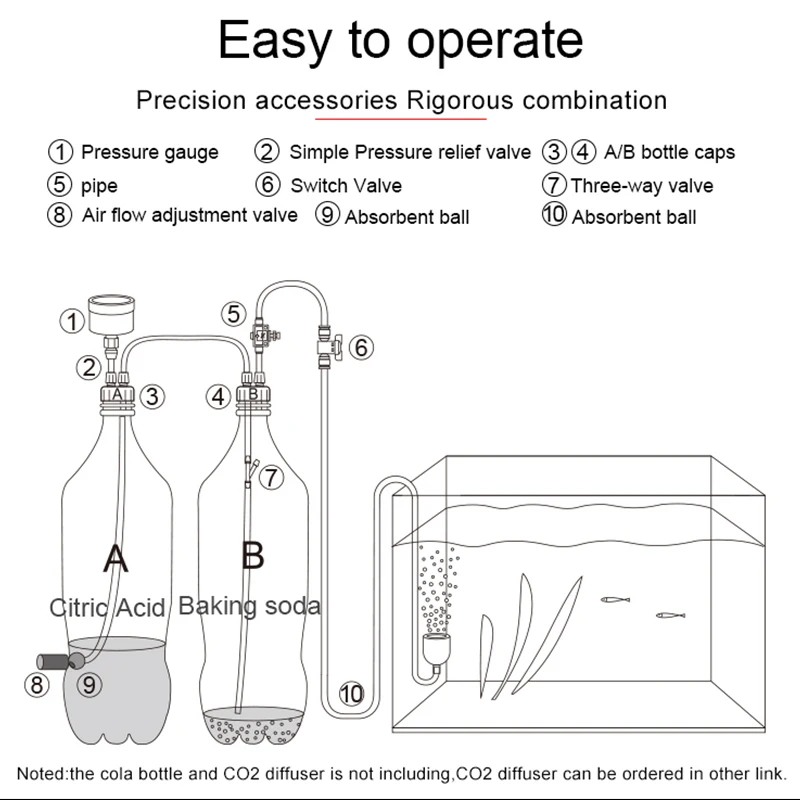 Easy to operate

Precision accessories Rigorous combination

① Pressure gauge ② Simple Pressure relief valve ③④ A/B bottle caps
⑤ pipe ⑥ Switch Valve ⑦ Three-way valve
⑧ Air flow adjustment valve ⑨ Absorbent ball ⑩ Absorbent ball

①
②
A
③
④
B
⑤
⑥
⑦
A
Citric Acid
B
Baking soda
⑧
⑨
⑩

Noted:the cola bottle and CO2 diffuser is not including,CO2 diffuser can be ordered in other link.