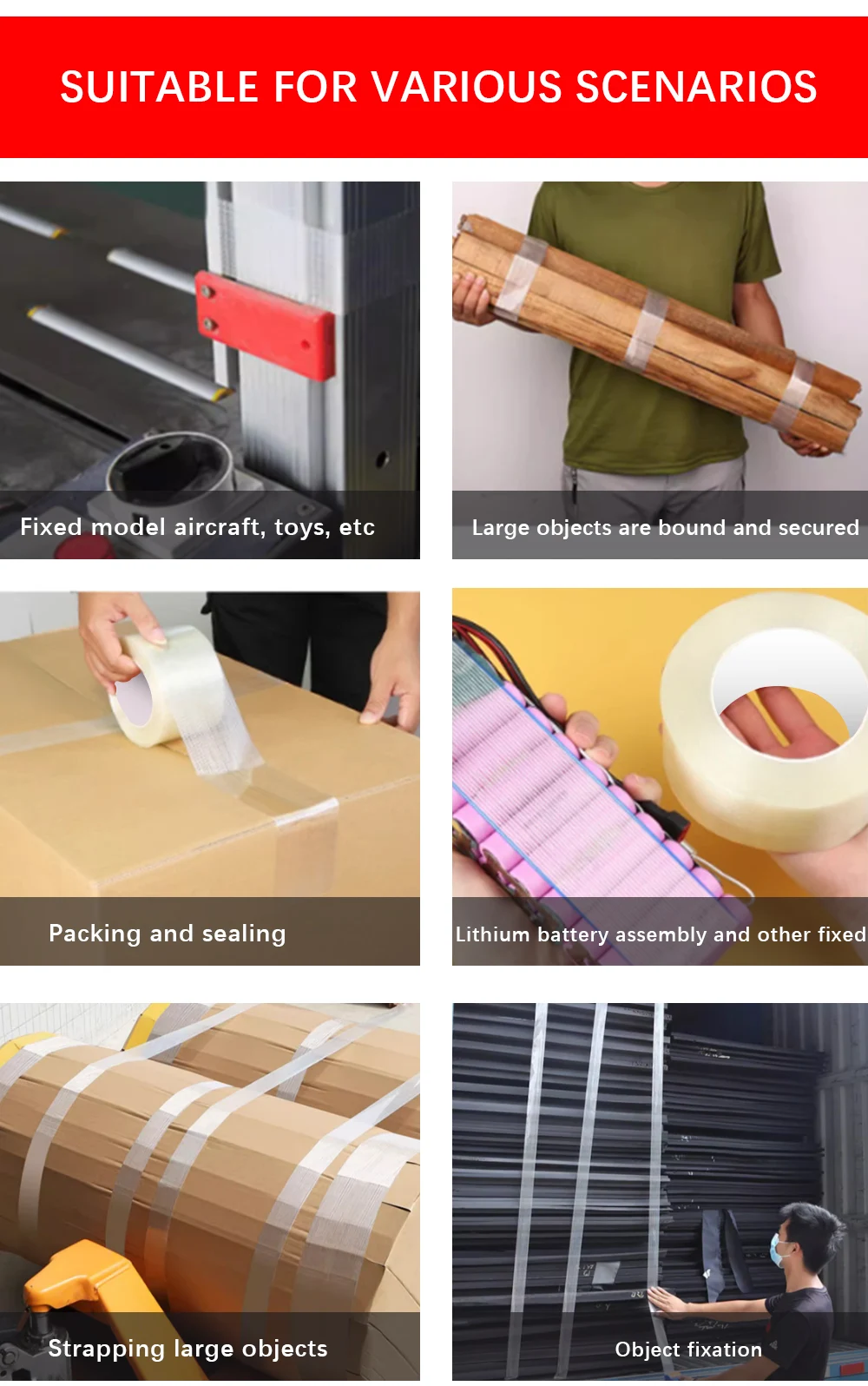 SUITABLE FOR VARIOUS SCENARIOS

Fixed model aircraft, toys, etc

Large objects are bound and secured

Packing and sealing

Lithium battery assembly and other fixed

Strapping large objects

Object fixation