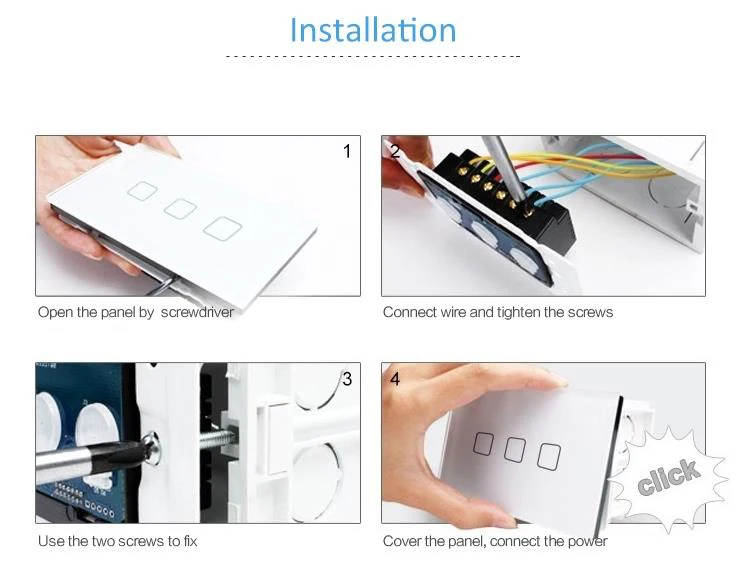 Installation

1

Open the panel by screwdriver

2

Connect wire and tighten the screws

3

Use the two screws to fix

4

click

Cover the panel, connect the power