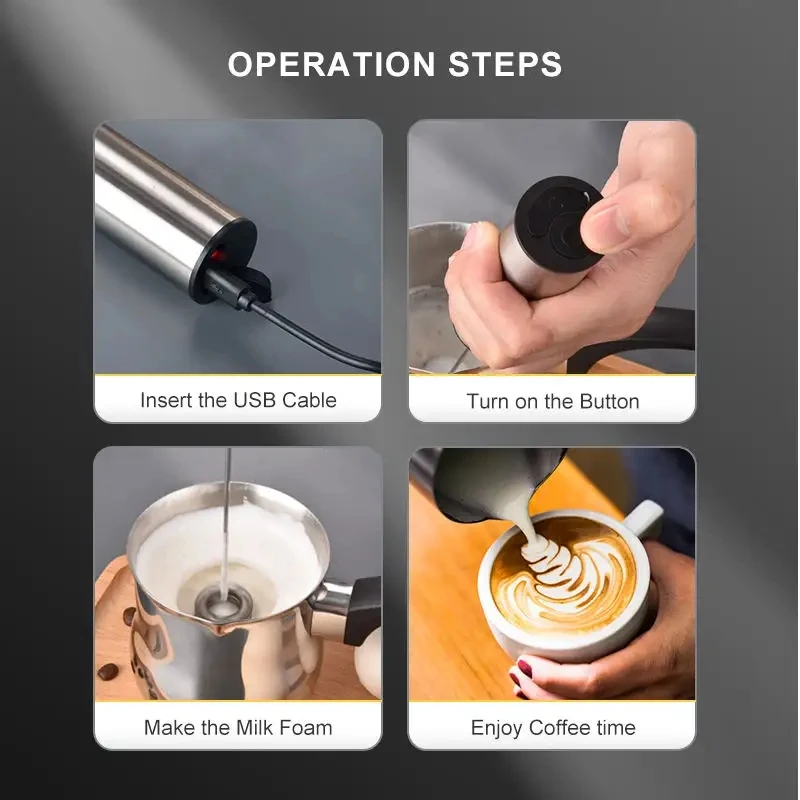 OPERATION STEPS

Insert the USB Cable

Turn on the Button

Make the Milk Foam

Enjoy Coffee time