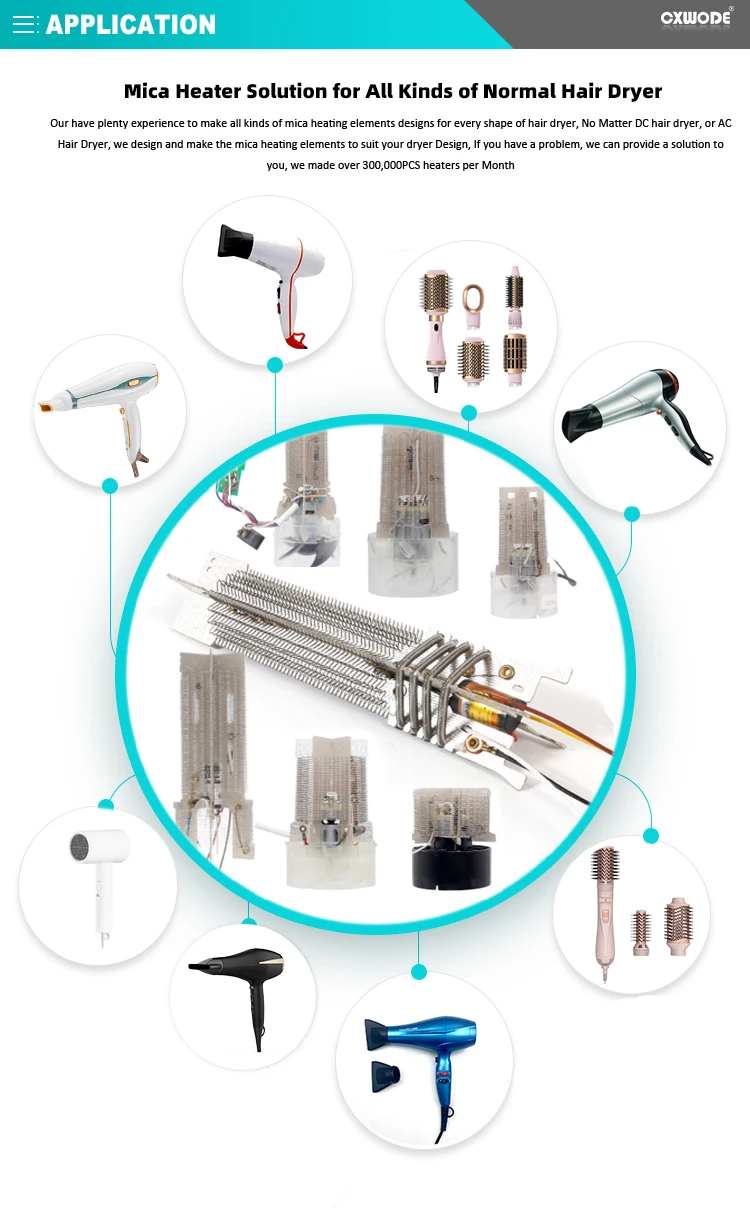 APPLICATION

CXWODE®

Mica Heater Solution for All Kinds of Normal Hair Dryer

Our have plenty experience to make all kinds of mica heating elements designs for every shape of hair dryer, No Matter DC hair dryer, or AC Hair Dryer, we design and make the mica heating elements to suit your dryer Design, If you have a problem, we can provide a solution to you, we made over 300,000PCS heaters per Month