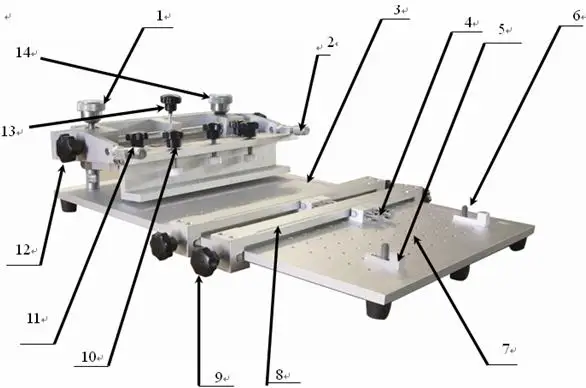 1
14
2
3
4
5
6
13
12
11
10
9
8
7