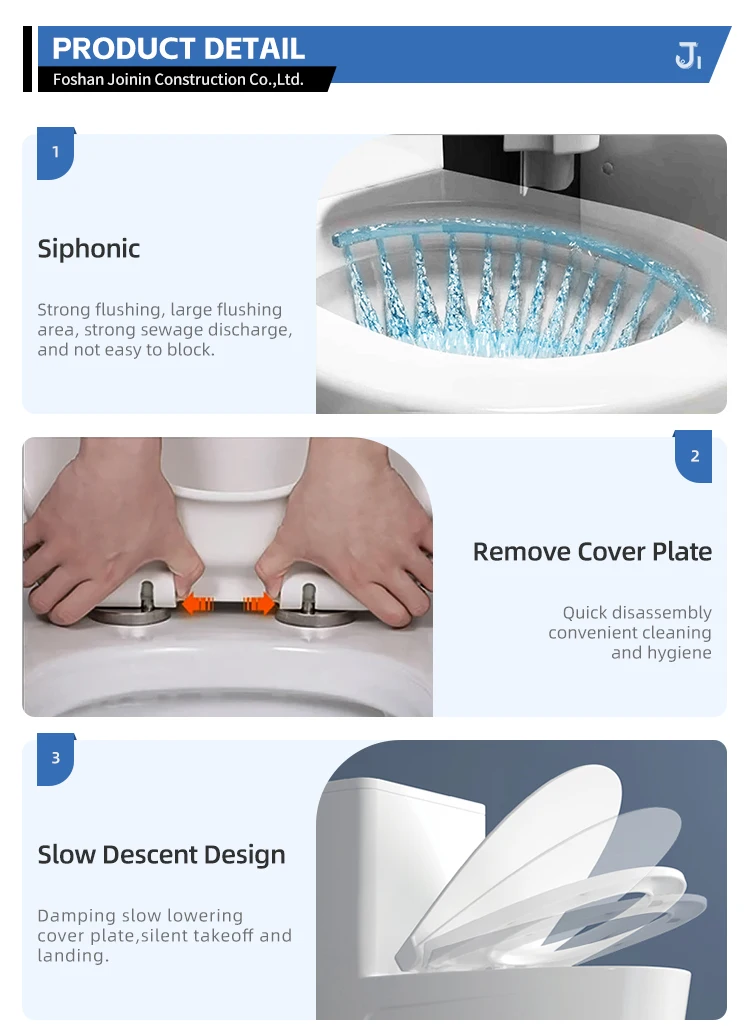 PRODUCT DETAIL
Foshan Joinin Construction Co.,Ltd.

JI

1

Siphonic

Strong flushing, large flushing area, strong sewage discharge, and not easy to block.

2

Remove Cover Plate

Quick disassembly convenient cleaning and hygiene

3

Slow Descent Design

Damping slow lowering cover plate,silent takeoff and landing.