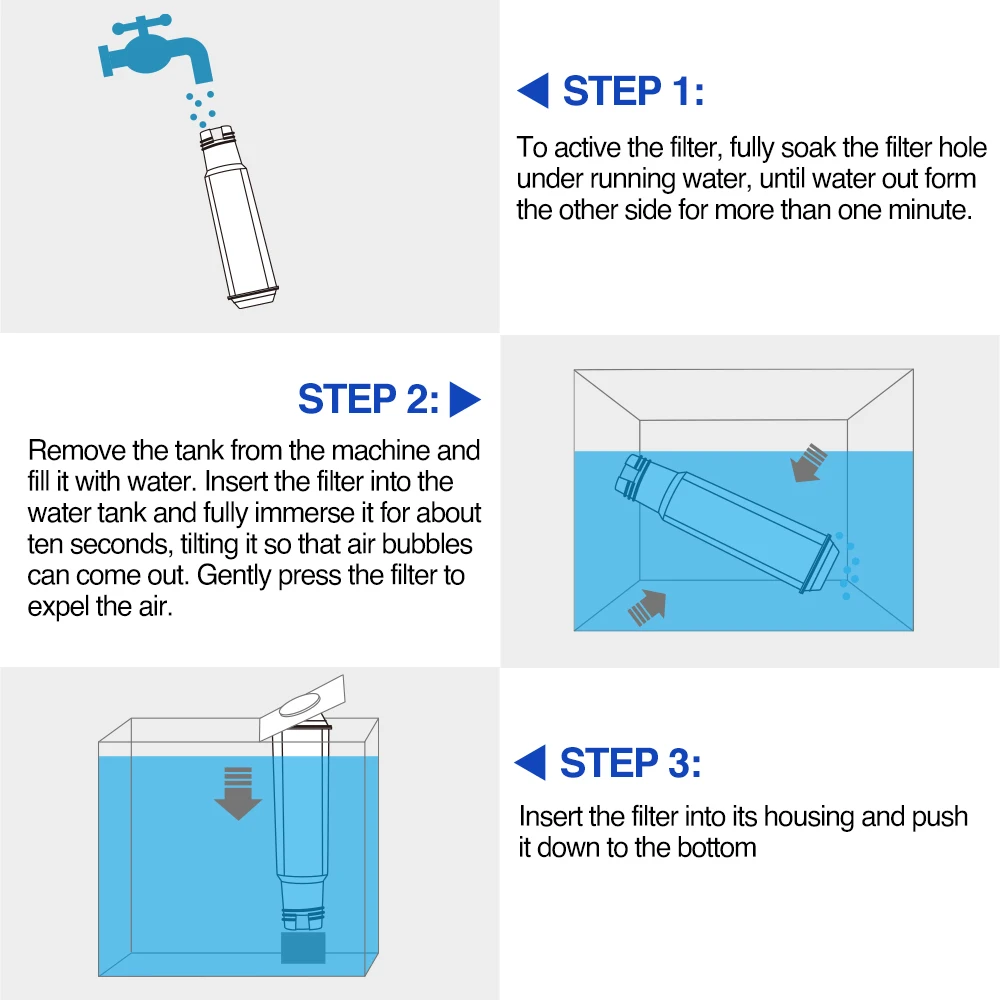 STEP 1:

To active the filter, fully soak the filter hole under running water, until water out form the other side for more than one minute.

STEP 2:

Remove the tank from the machine and fill it with water. Insert the filter into the water tank and fully immerse it for about ten seconds, tilting it so that air bubbles can come out. Gently press the filter to expel the air.

STEP 3:

Insert the filter into its housing and push it down to the bottom