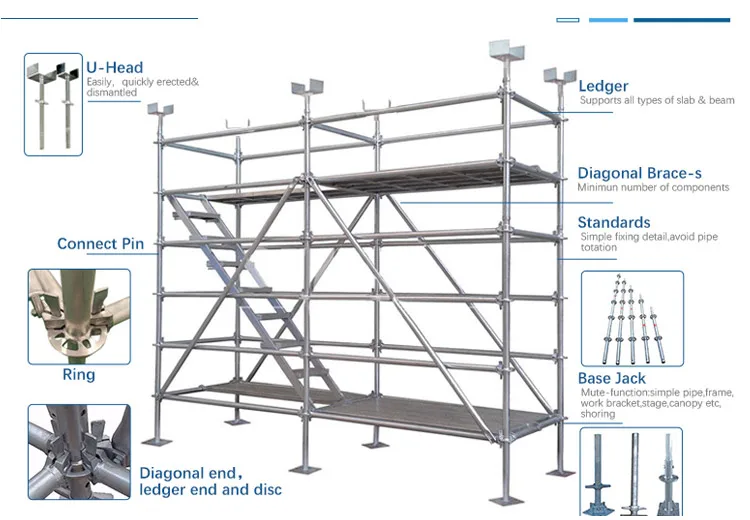 U-Head
Easily, quickly erected& dismantled

Connect Pin

Ring

Diagonal end, ledger end and disc

Ledger
Supports all types of slab & beam

Diagonal Brace-s
Minimun number of components

Standards
Simple fixing detail,avoid pipe totation

Base Jack
Mute-function:simple pipe,frame, work bracket,stage,canopy etc, shoring