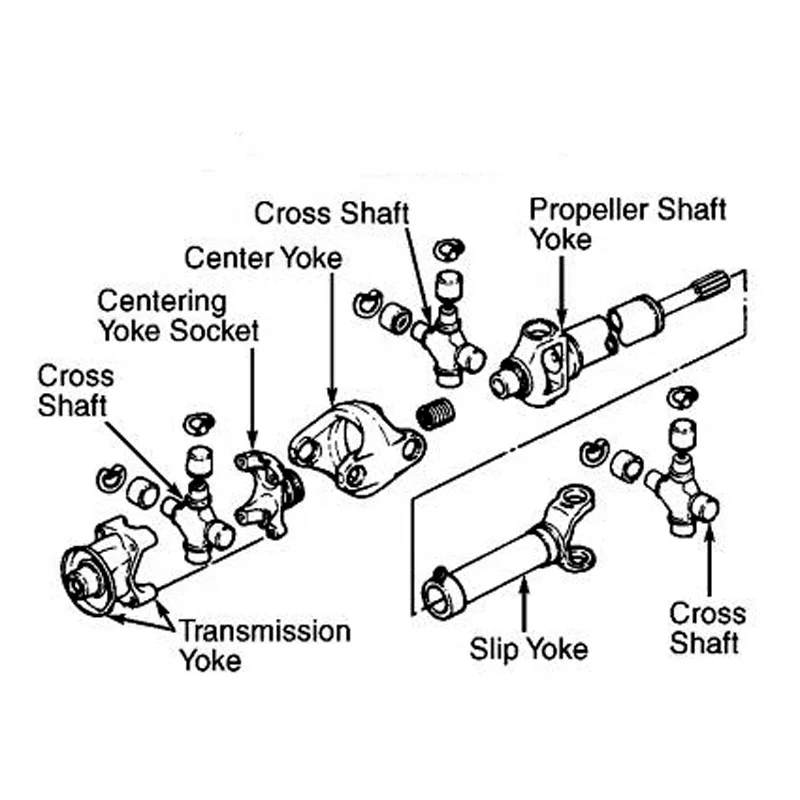 Cross Shaft

Propeller Shaft Yoke

Center Yoke

Centering Yoke Socket

Cross Shaft

Transmission Yoke

Slip Yoke

Cross Shaft