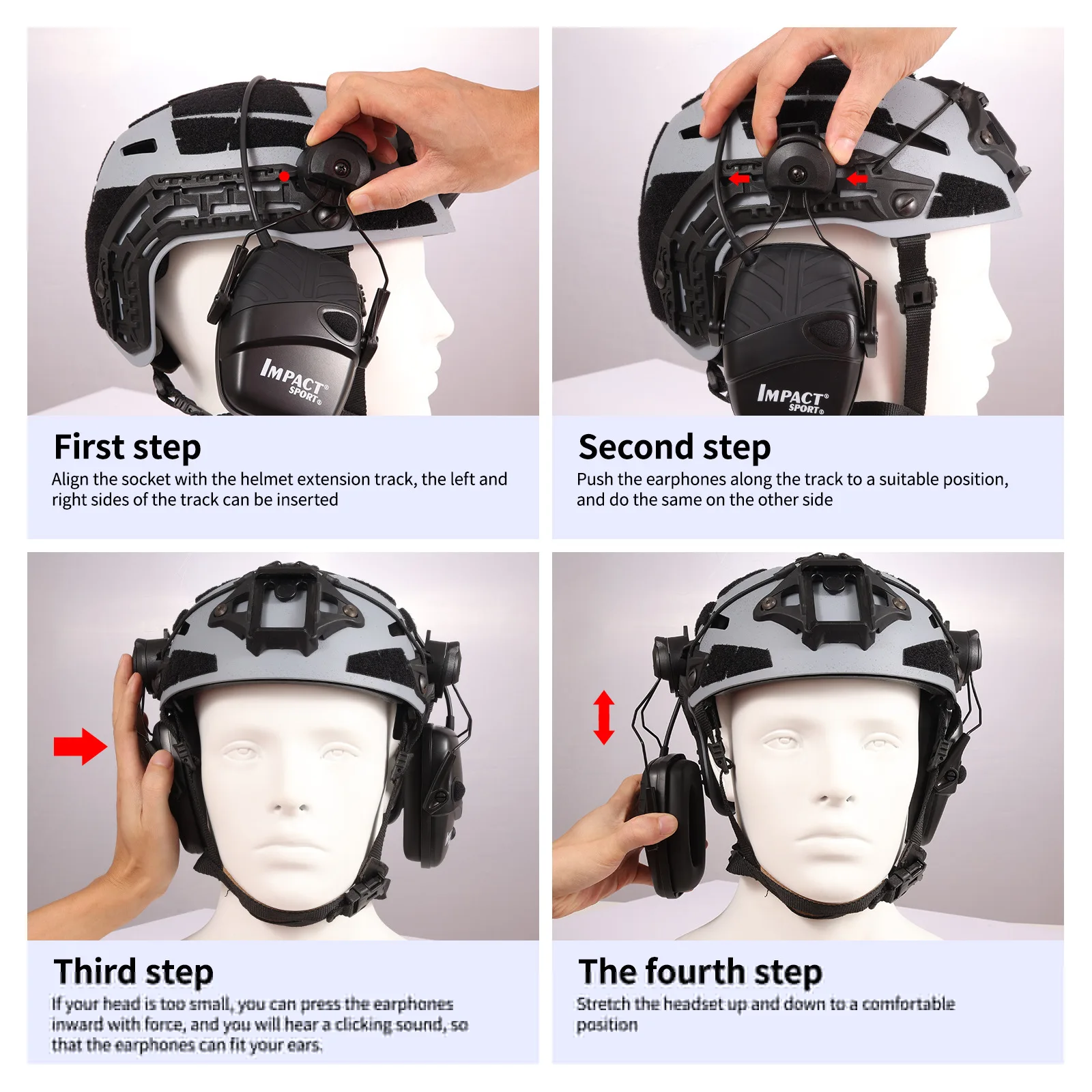 IMPACT® SPORT®

First step

Align the socket with the helmet extension track, the left and right sides of the track can be inserted

IMPACT® SPORT®

Second step

Push the earphones along the track to a suitable position, and do the same on the other side

Third step

If your head is too small, you can press the earphones inward with force, and you will hear a clicking sound, so that the earphones can fit your ears.

The fourth step

Stretch the headset up and down to a comfortable position