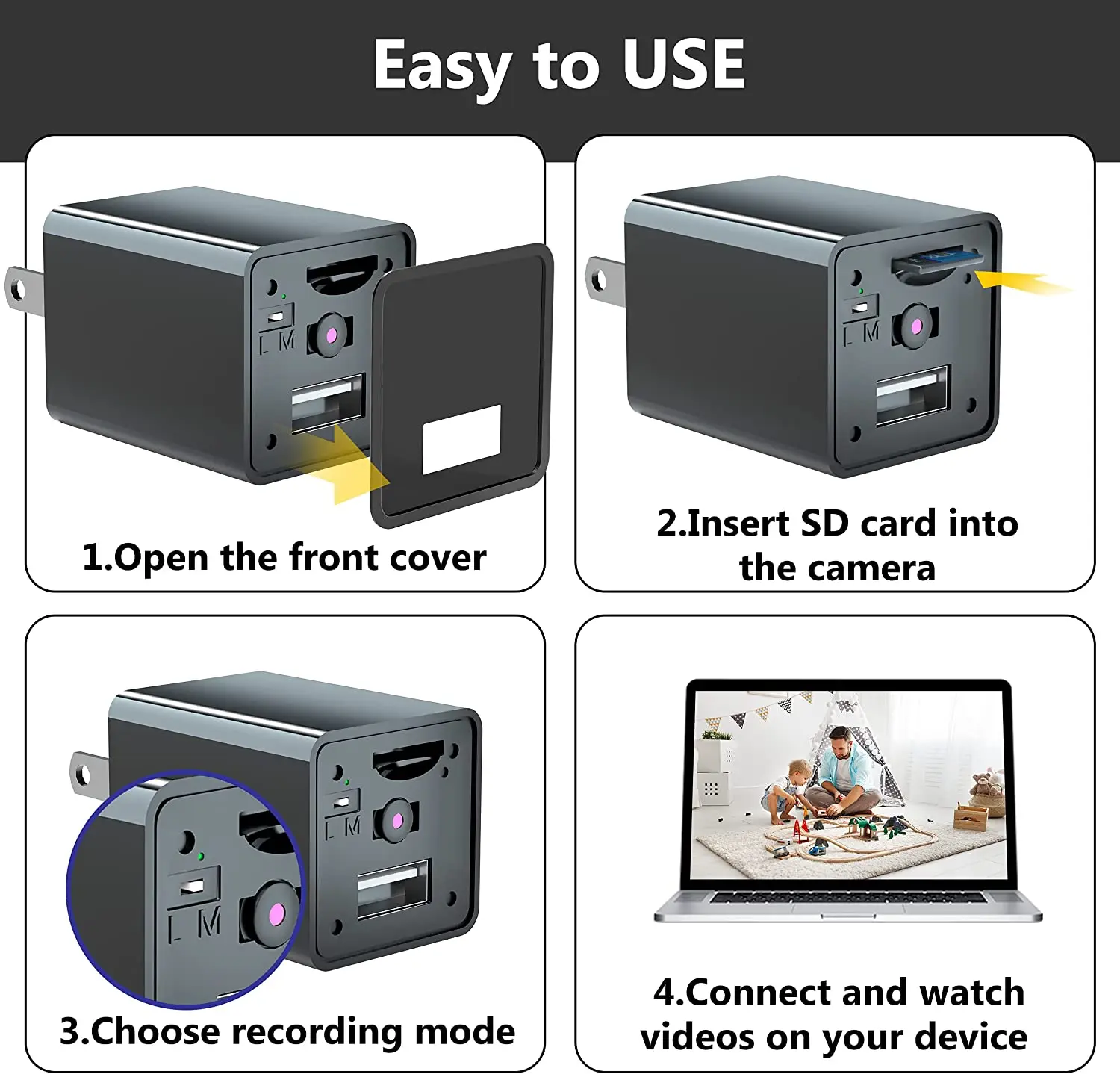 Easy to USE

L M

1.Open the front cover

L M

2.Insert SD card into the camera

L M

L M

3.Choose recording mode

4.Connect and watch videos on your device