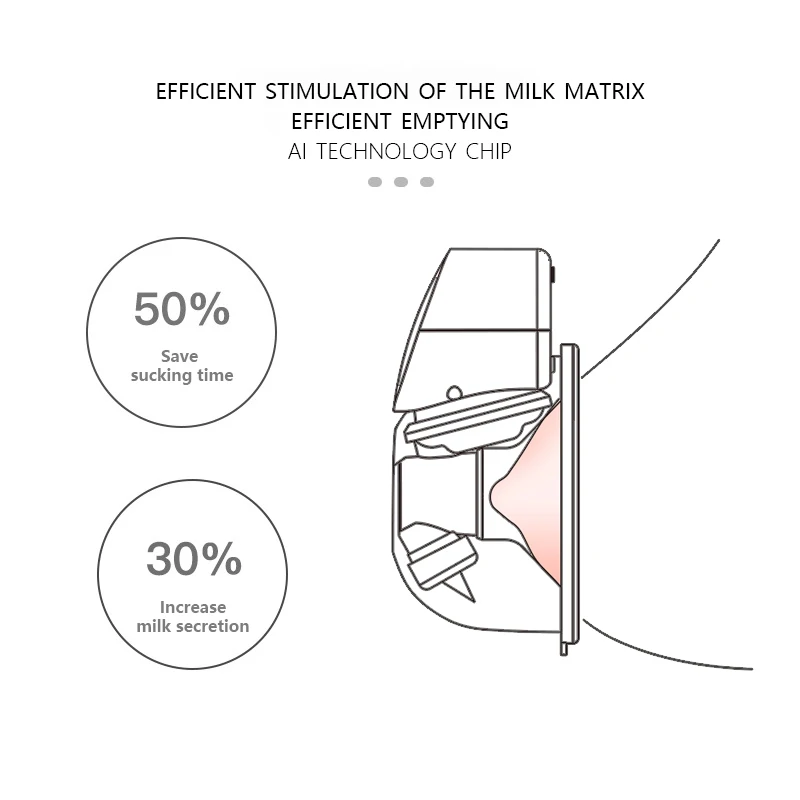 EFFICIENT STIMULATION OF THE MILK MATRIX
EFFICIENT EMPTYING
AI TECHNOLOGY CHIP

50%
Save sucking time

30%
Increase milk secretion