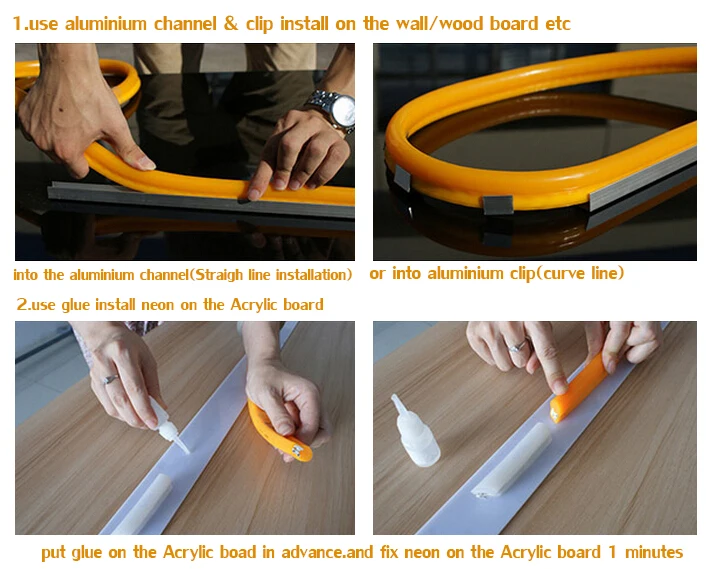 1.use aluminium channel & clip install on the wall/wood board etc

into the aluminium channel(Straigh line installation)

or into aluminium clip(curve line)

2.use glue install neon on the Acrylic board

put glue on the Acrylic boad in advance.and fix neon on the Acrylic board 1 minutes