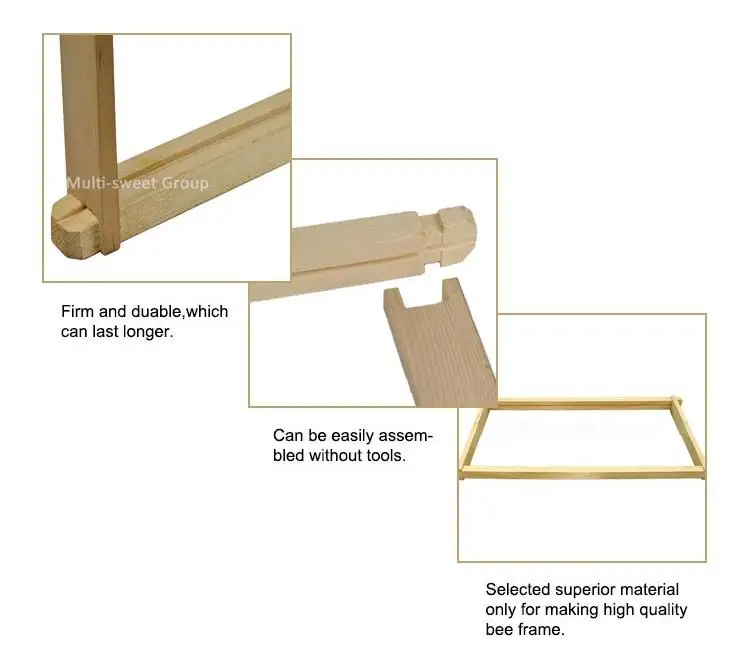 Multi-sweet Group

Firm and duable,which can last longer.

Can be easily assembled without tools.

Selected superior material only for making high quality bee frame.