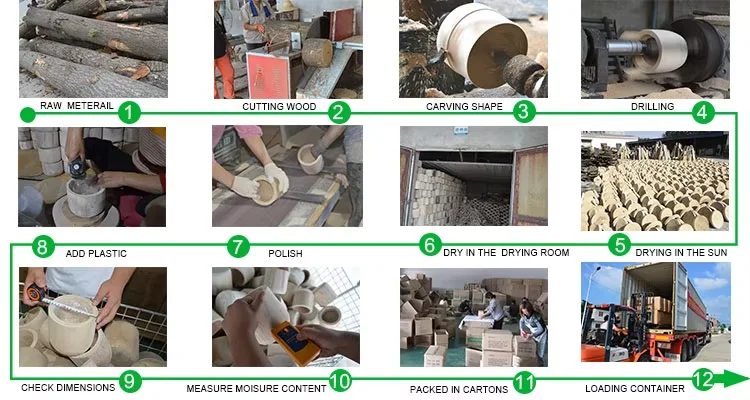 RAW METERAIL 1
CUTTING WOOD 2
CARVING SHAPE 3
DRILLING 4

8 ADD PLASTIC
7 POLISH
6 DRY IN THE DRYING ROOM
5 DRYING IN THE SUN

CHECK DIMENSIONS 9
MEASURE MOISURE CONTENT 10
PACKED IN CARTONS 11
LOADING CONTAINER 12