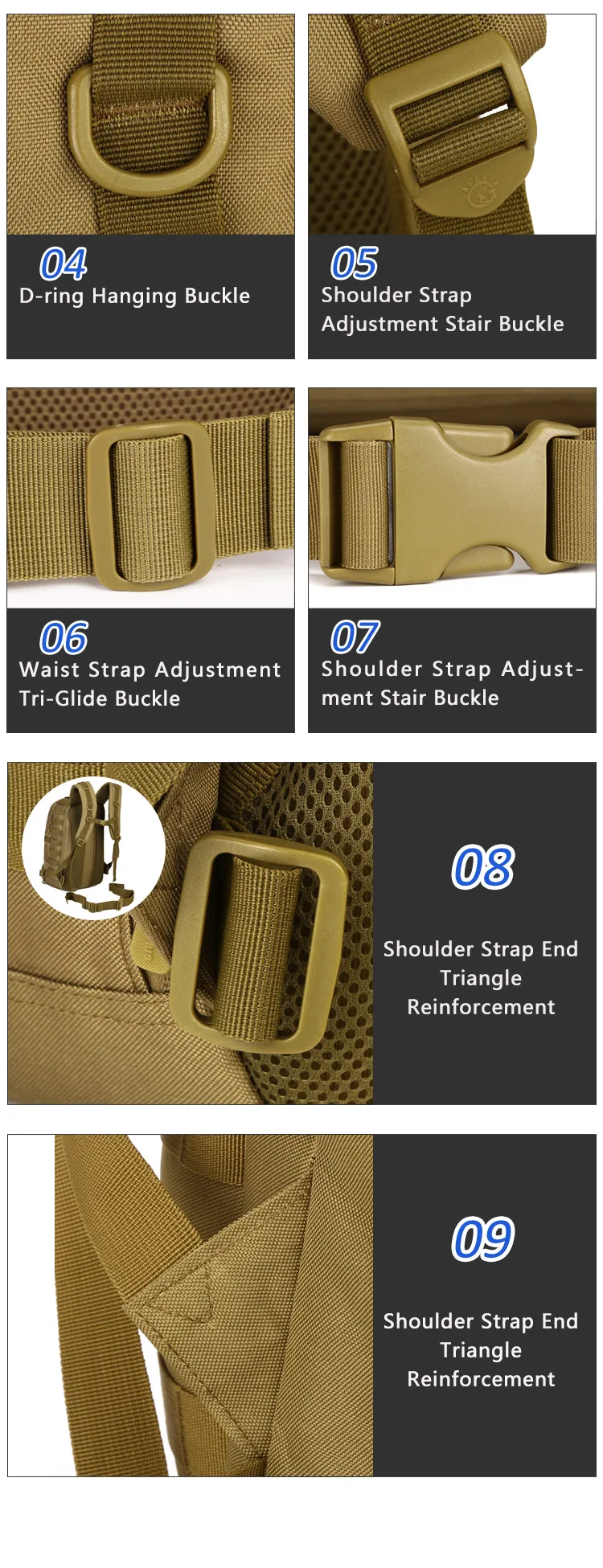 04
D-ring Hanging Buckle

05
Shoulder Strap Adjustment Stair Buckle

06
Waist Strap Adjustment Tri-Glide Buckle

07
Shoulder Strap Adjustment Stair Buckle

08
Shoulder Strap End Triangle Reinforcement

09
Shoulder Strap End Triangle Reinforcement