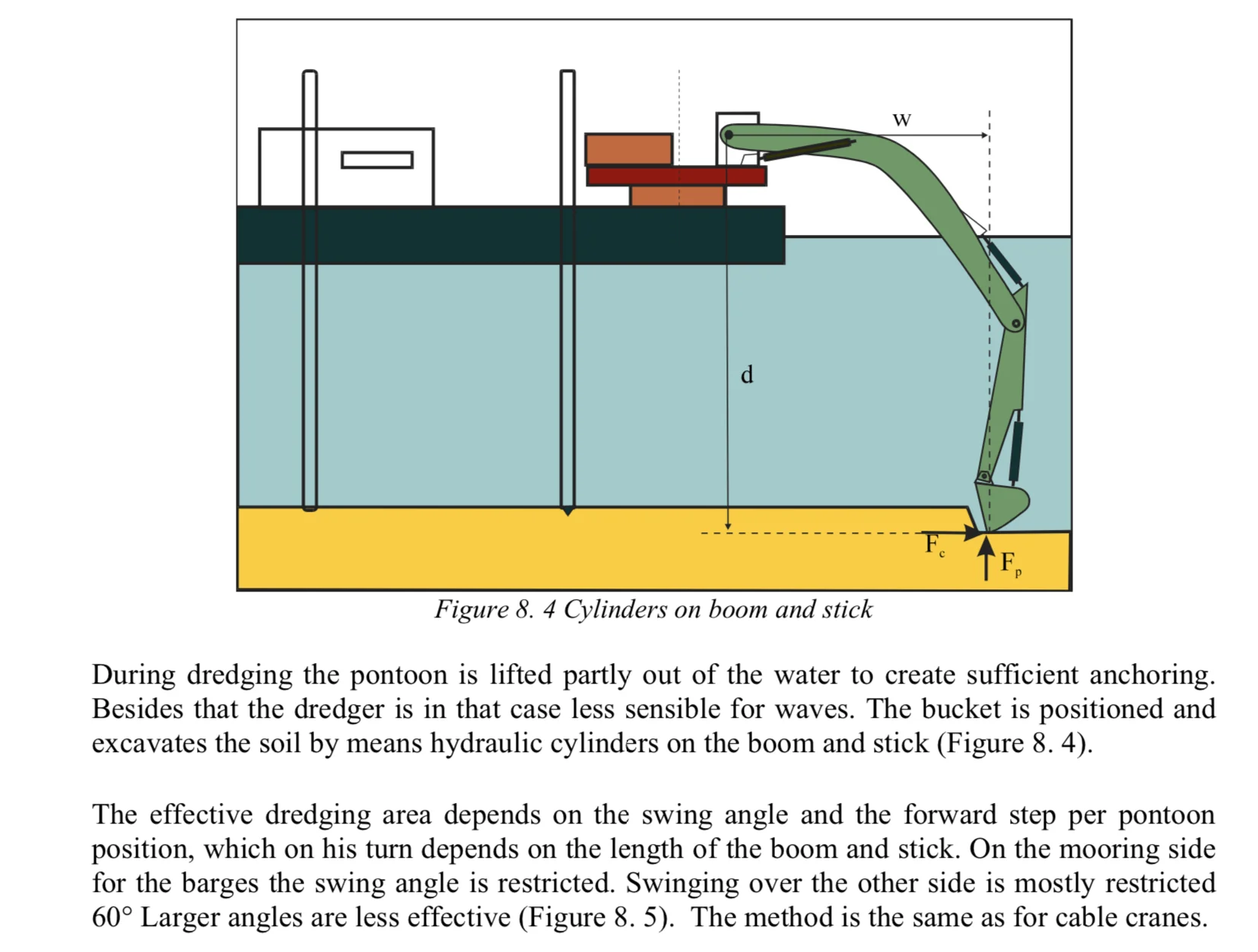 w

d

$F_c$

$F_p$

Figure 8. 4 Cylinders on boom and stick

During dredging the pontoon is lifted partly out of the water to create sufficient anchoring. Besides that the dredger is in that case less sensible for waves. The bucket is positioned and excavates the soil by means hydraulic cylinders on the boom and stick (Figure 8. 4).

The effective dredging area depends on the swing angle and the forward step per pontoon position, which on his turn depends on the length of the boom and stick. On the mooring side for the barges the swing angle is restricted. Swinging over the other side is mostly restricted 60° Larger angles are less effective (Figure 8. 5). The method is the same as for cable cranes.