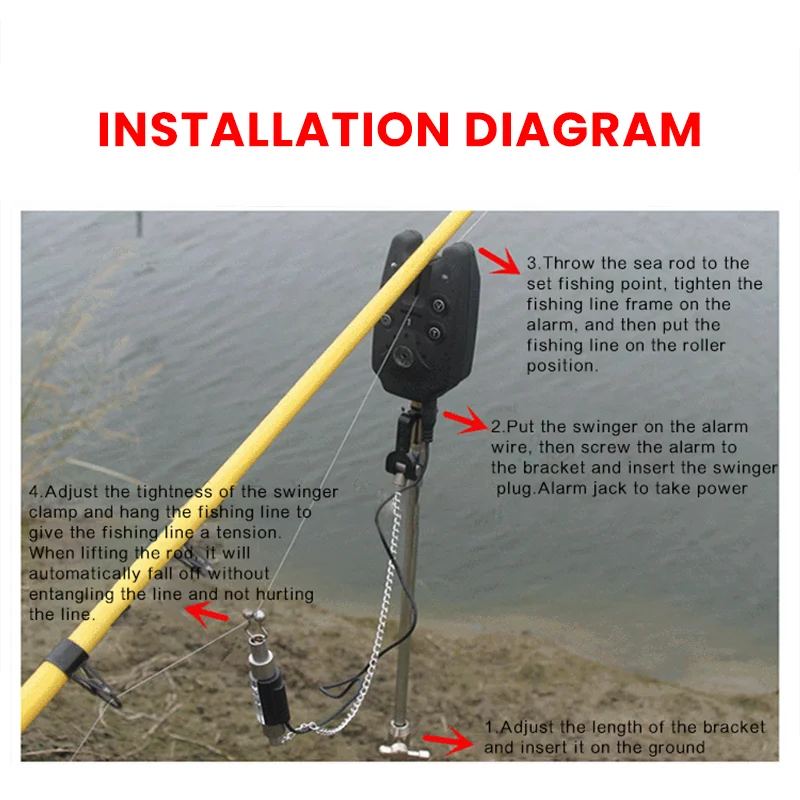 INSTALLATION DIAGRAM

3.Throw the sea rod to the set fishing point, tighten the fishing line frame on the alarm, and then put the fishing line on the roller position.

2.Put the swinger on the alarm wire, then screw the alarm to the bracket and insert the swinger plug.Alarm jack to take power

4.Adjust the tightness of the swinger clamp and hang the fishing line to give the fishing line a tension. When lifting the rod, it will automatically fall off without entangling the line and not hurting the line.

1.Adjust the length of the bracket and insert it on the ground