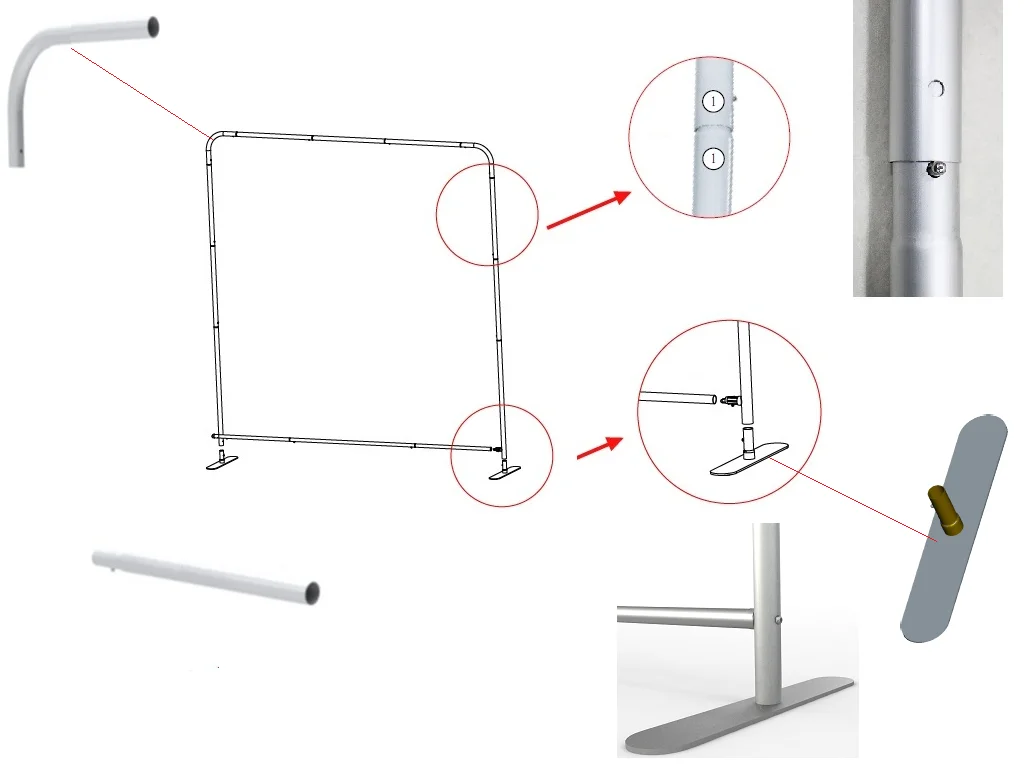 1
1