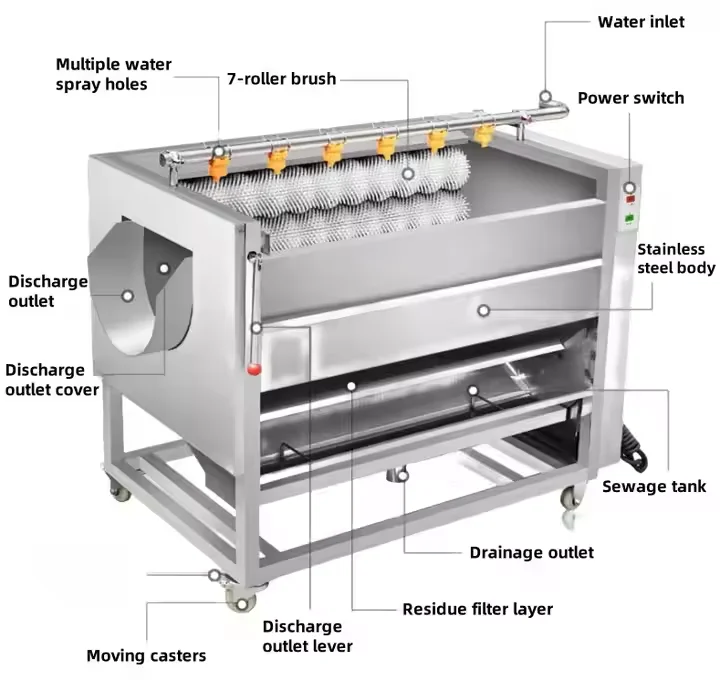 Water inlet

Multiple water spray holes

7-roller brush

Power switch

Stainless steel body

Discharge outlet

Discharge outlet cover

Sewage tank

Drainage outlet

Residue filter layer

Discharge outlet lever

Moving casters