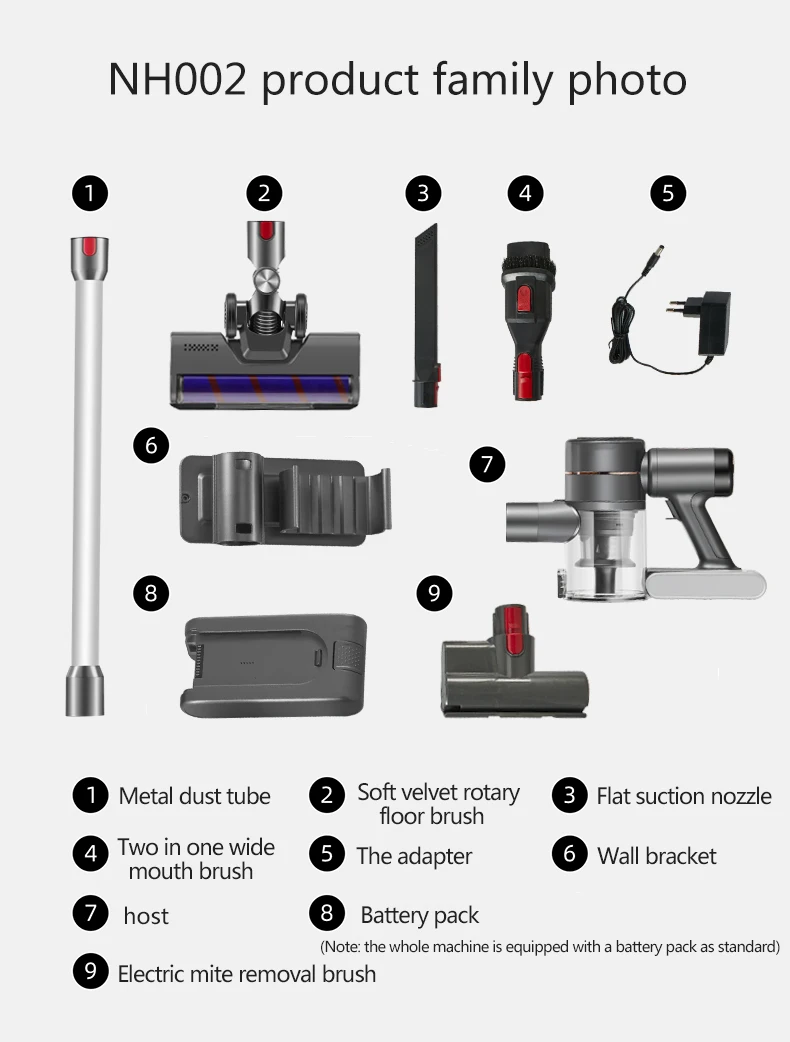 NH002 product family photo

1

2

3

4

5

6

7

8

9

1 Metal dust tube
2 Soft velvet rotary floor brush
3 Flat suction nozzle
4 Two in one wide mouth brush
5 The adapter
6 Wall bracket
7 host
8 Battery pack
(Note: the whole machine is equipped with a battery pack as standard)
9 Electric mite removal brush