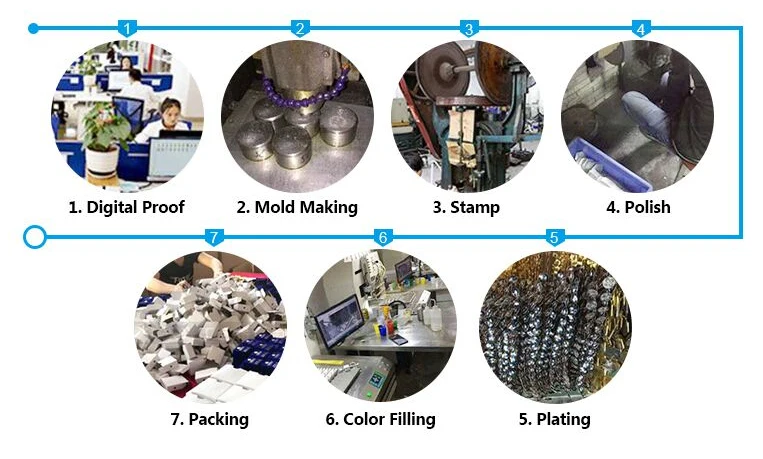 1
2
3
4

1. Digital Proof
2. Mold Making
3. Stamp
4. Polish

7
6
5

7. Packing
6. Color Filling
5. Plating