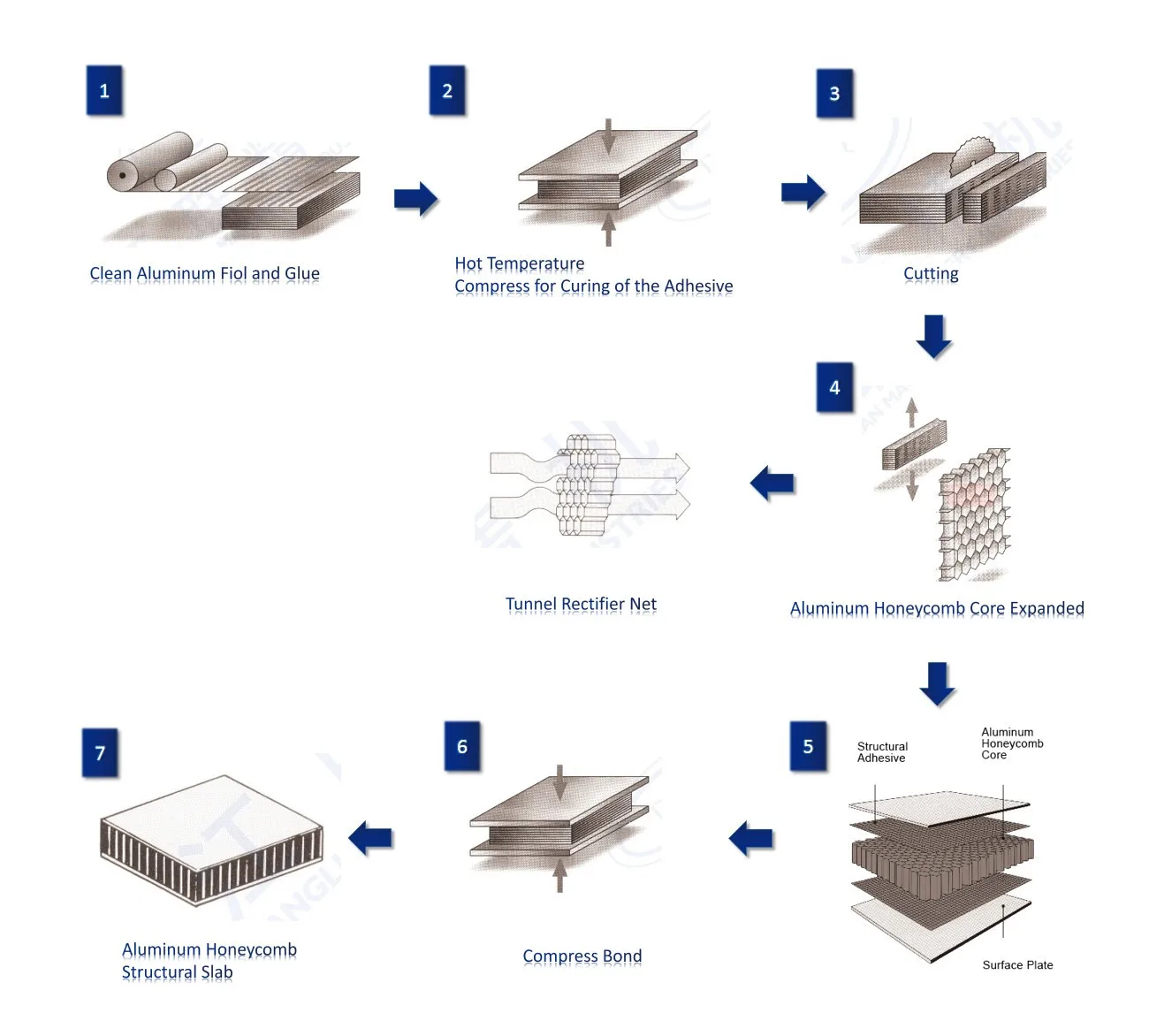 1

Clean Aluminum Fiol and Glue

2

Hot Temperature
Compress for Curing of the Adhesive

3

Cutting

4

Aluminum Honeycomb Core Expanded

Tunnel Rectifier Net

5

Structural Adhesive

Aluminum Honeycomb Core

Surface Plate

6

Compress Bond

7

Aluminum Honeycomb Structural Slab