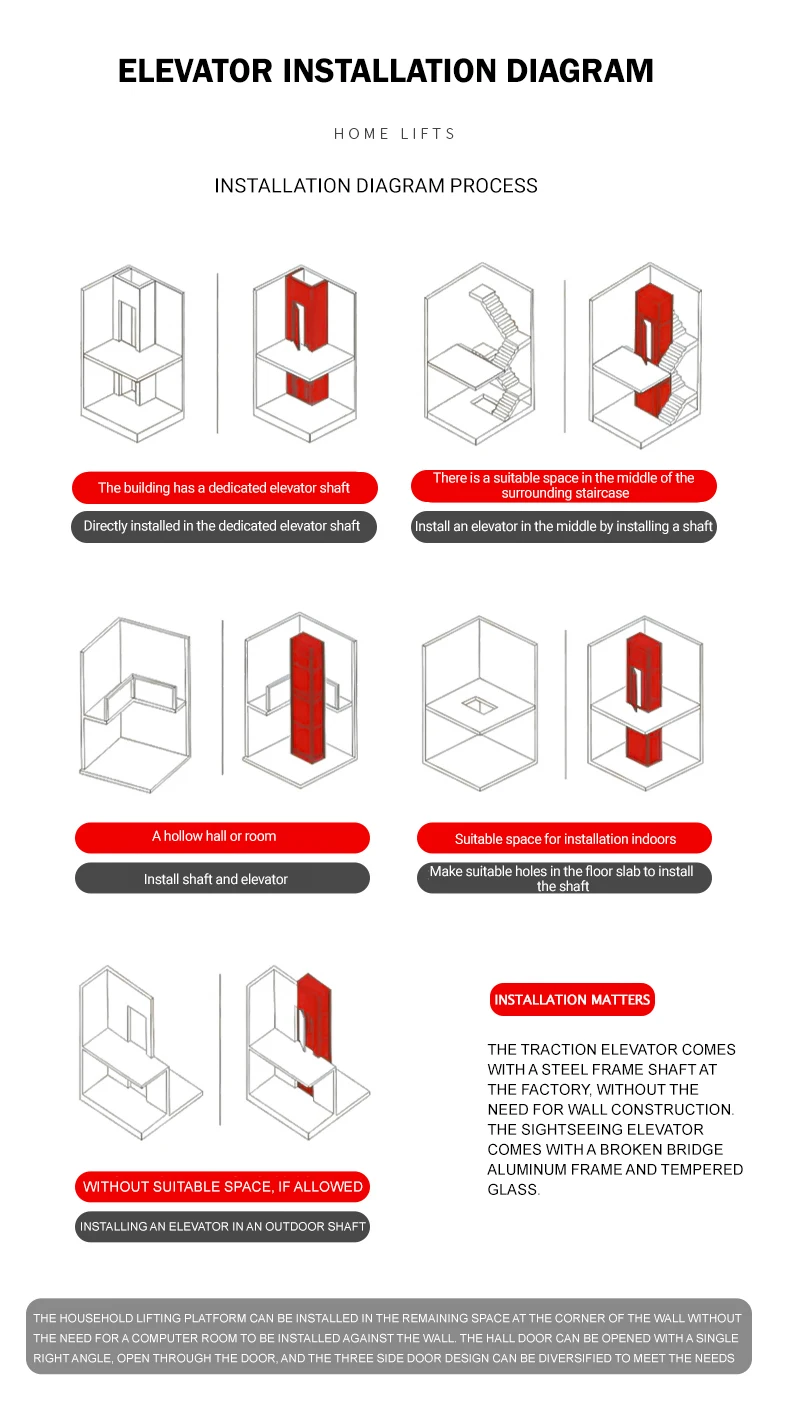 ELEVATOR INSTALLATION DIAGRAM

HOME LIFTS

INSTALLATION DIAGRAM PROCESS

The building has a dedicated elevator shaft

Directly installed in the dedicated elevator shaft

There is a suitable space in the middle of the surrounding staircase

Install an elevator in the middle by installing a shaft

A hollow hall or room

Install shaft and elevator

Suitable space for installation indoors

Make suitable holes in the floor slab to install the shaft

WITHOUT SUITABLE SPACE, IF ALLOWED

INSTALLING AN ELEVATOR IN AN OUTDOOR SHAFT

INSTALLATION MATTERS

THE TRACTION ELEVATOR COMES WITH A STEEL FRAME SHAFT AT THE FACTORY, WITHOUT THE NEED FOR WALL CONSTRUCTION. THE SIGHTSEEING ELEVATOR COMES WITH A BROKEN BRIDGE ALUMINUM FRAME AND TEMPERED GLASS.

THE HOUSEHOLD LIFTING PLATFORM CAN BE INSTALLED IN THE REMAINING SPACE AT THE CORNER OF THE WALL WITHOUT THE NEED FOR A COMPUTER ROOM TO BE INSTALLED AGAINST THE WALL. THE HALL DOOR CAN BE OPENED WITH A SINGLE RIGHT ANGLE, OPEN THROUGH THE DOOR, AND THE THREE SIDE DOOR DESIGN CAN BE DIVERSIFIED TO MEET THE NEEDS