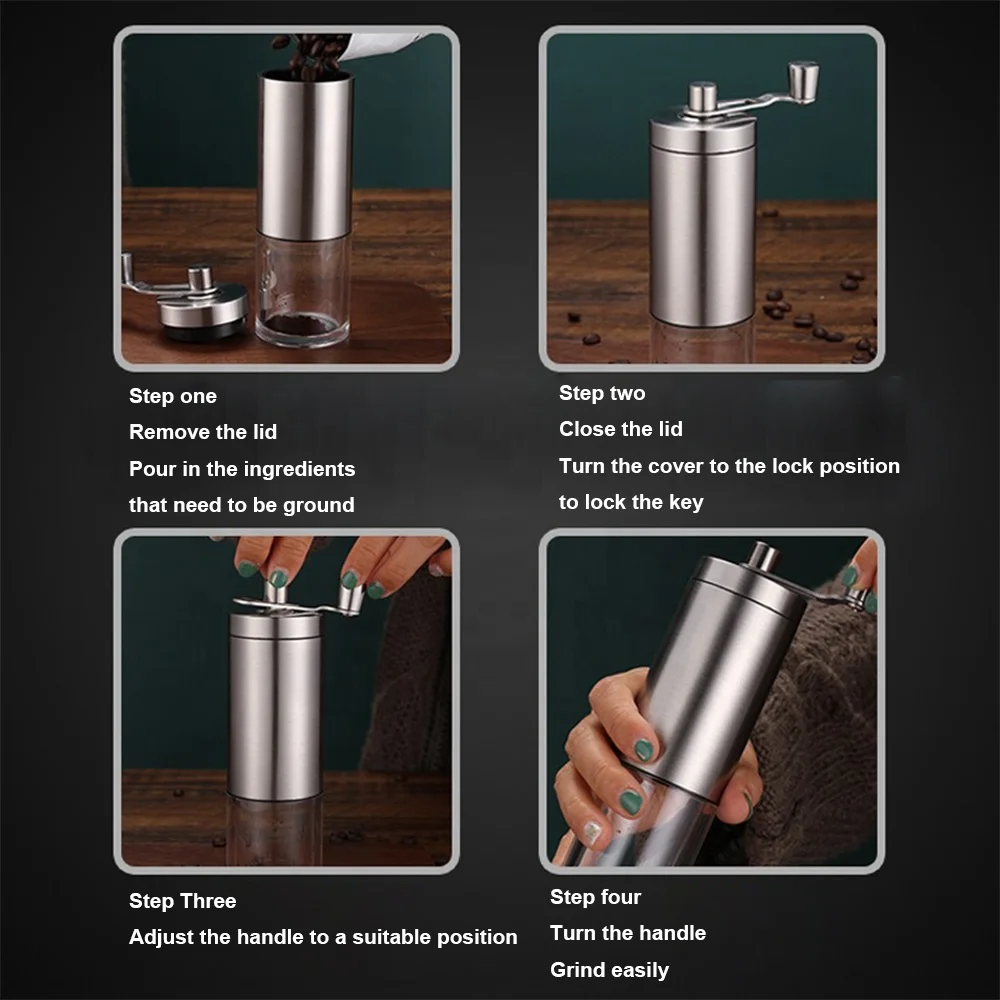 Step one
Remove the lid
Pour in the ingredients that need to be ground

Step two
Close the lid
Turn the cover to the lock position to lock the key

Step Three
Adjust the handle to a suitable position

Step four
Turn the handle
Grind easily