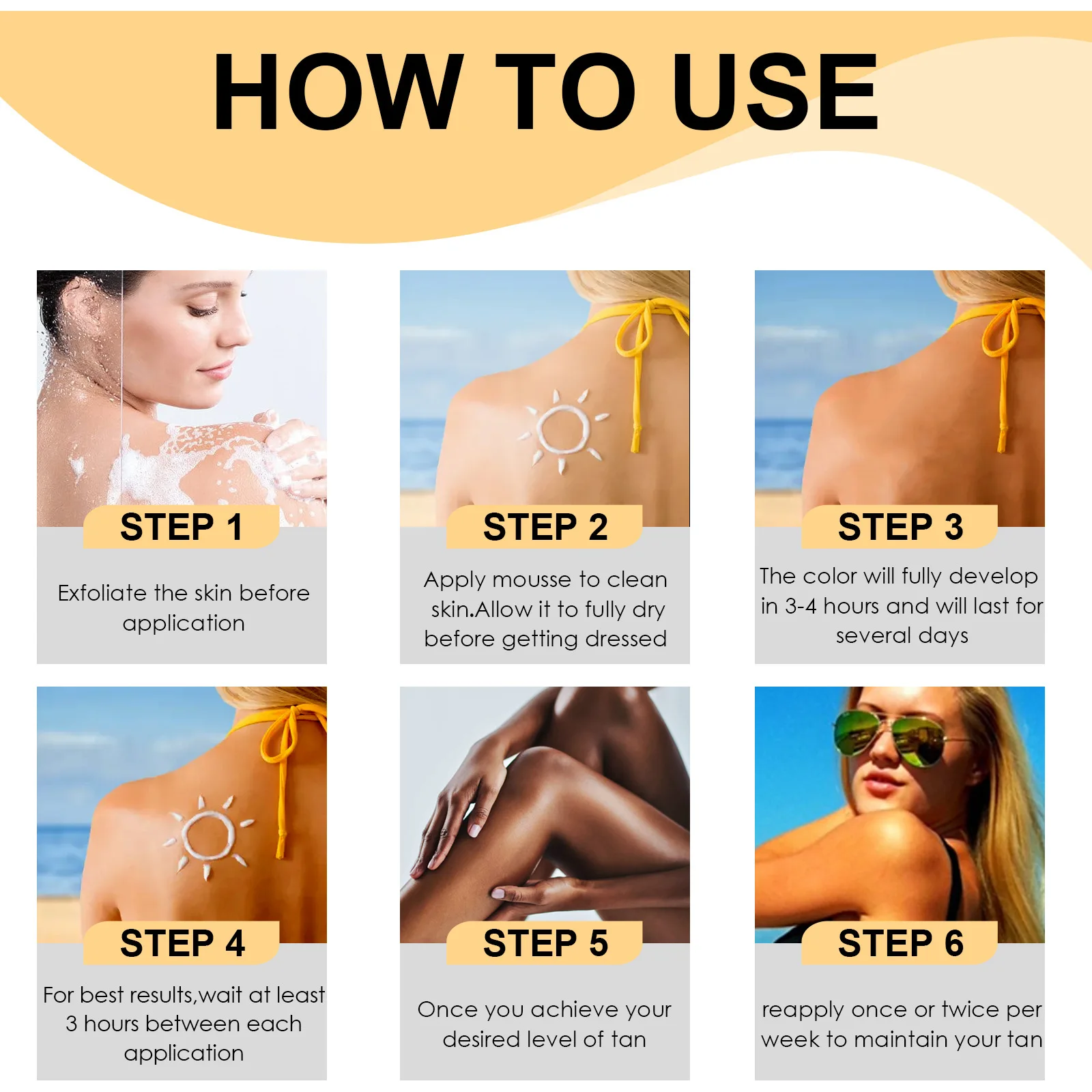 HOW TO USE

STEP 1

Exfoliate the skin before application

STEP 2

Apply mousse to clean skin.Allow it to fully dry before getting dressed

STEP 3

The color will fully develop in 3-4 hours and will last for several days

STEP 4

For best results,wait at least 3 hours between each application

STEP 5

Once you achieve your desired level of tan

STEP 6

reapply once or twice per week to maintain your tan