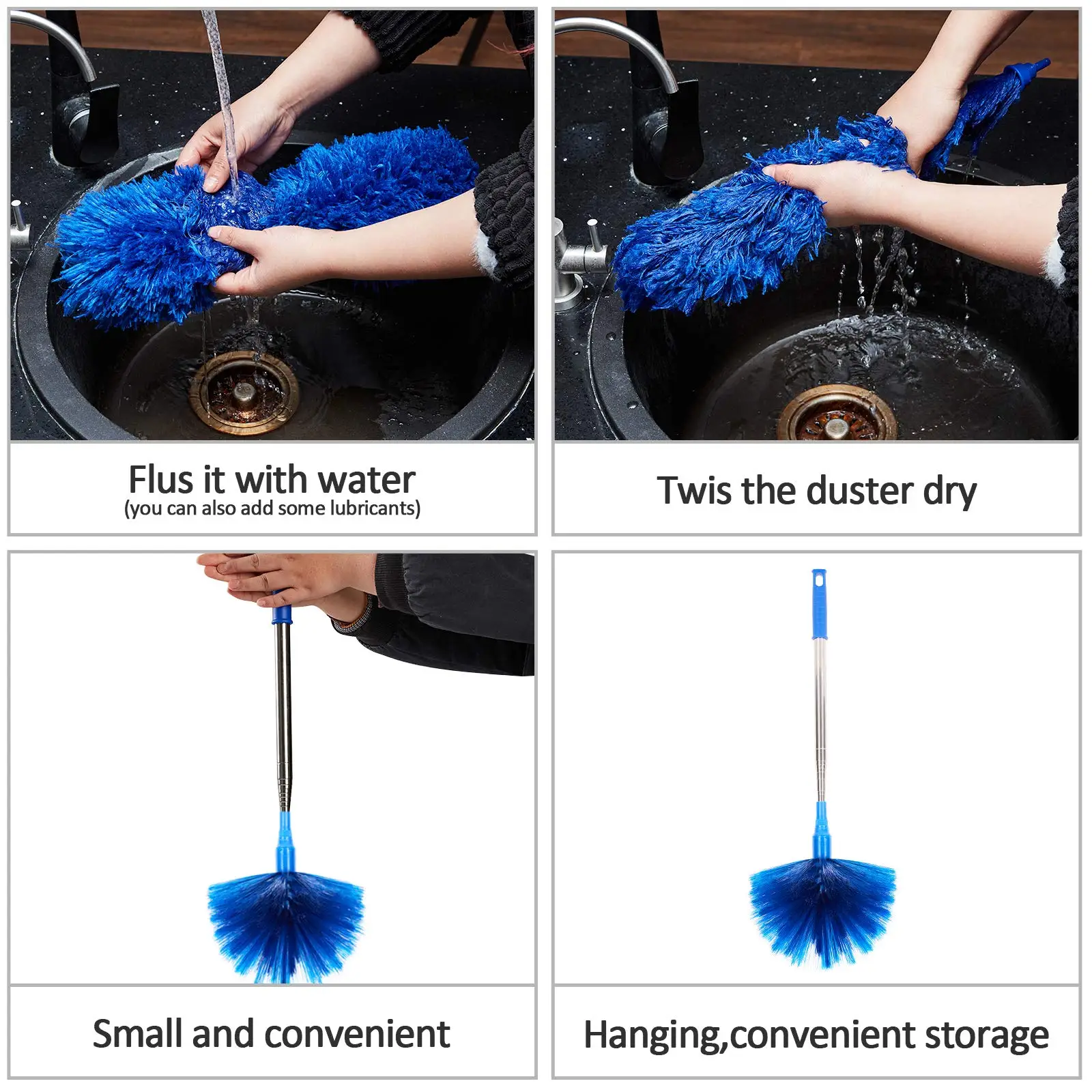 Flus it with water
(you can also add some lubricants)

Twis the duster dry

Small and convenient

Hanging,convenient storage