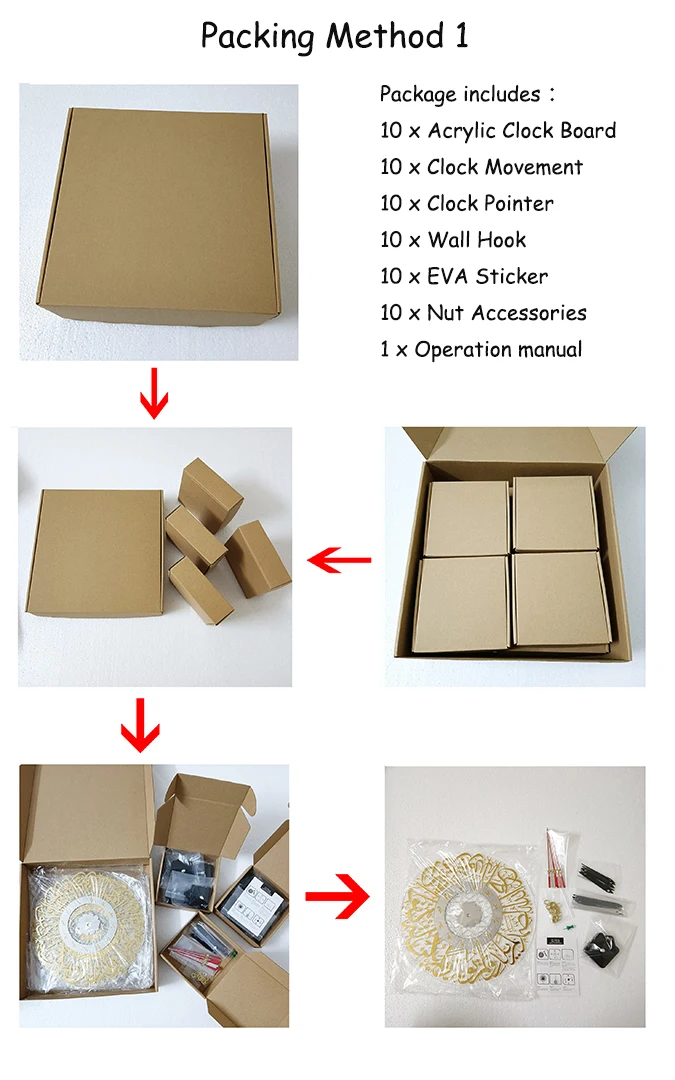 Packing Method 1

Package includes :
10 x Acrylic Clock Board
10 x Clock Movement
10 x Clock Pointer
10 x Wall Hook
10 x EVA Sticker
10 x Nut Accessories
1 x Operation manual