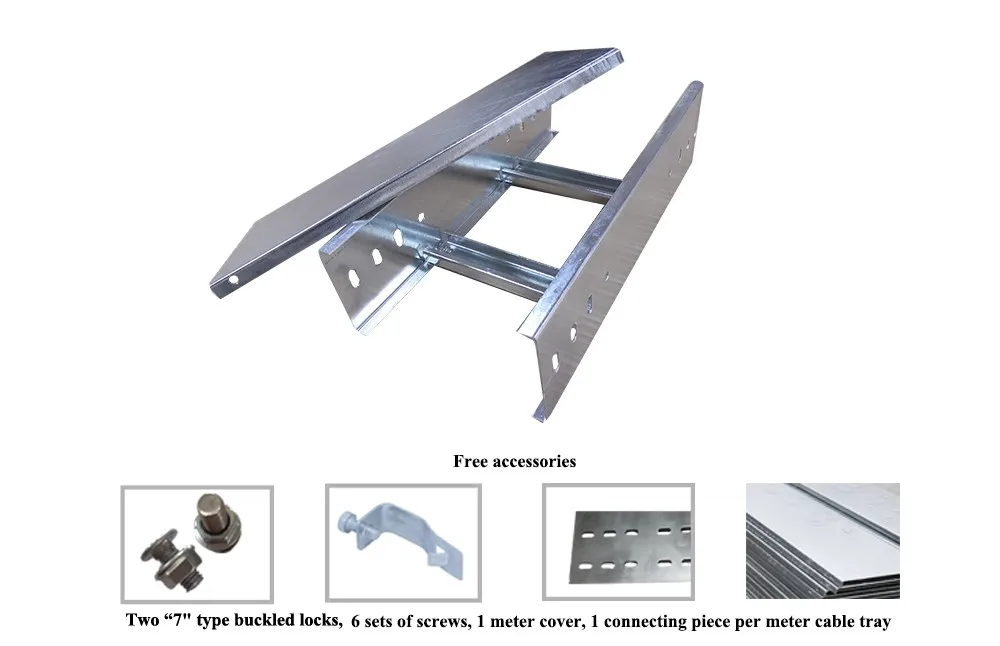 Free accessories

Two “7" type buckled locks, 6 sets of screws, 1 meter cover, 1 connecting piece per meter cable tray