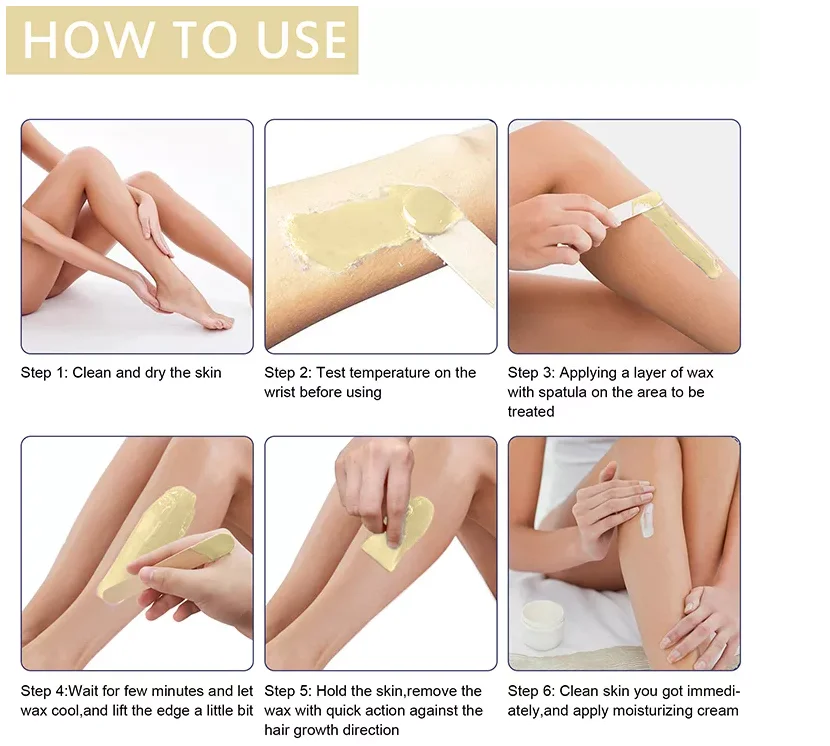 HOW TO USE

Step 1: Clean and dry the skin

Step 2: Test temperature on the wrist before using

Step 3: Applying a layer of wax with spatula on the area to be treated

Step 4:Wait for few minutes and let wax cool,and lift the edge a little bit

Step 5: Hold the skin,remove the wax with quick action against the hair growth direction

Step 6: Clean skin you got immediately,and apply moisturizing cream