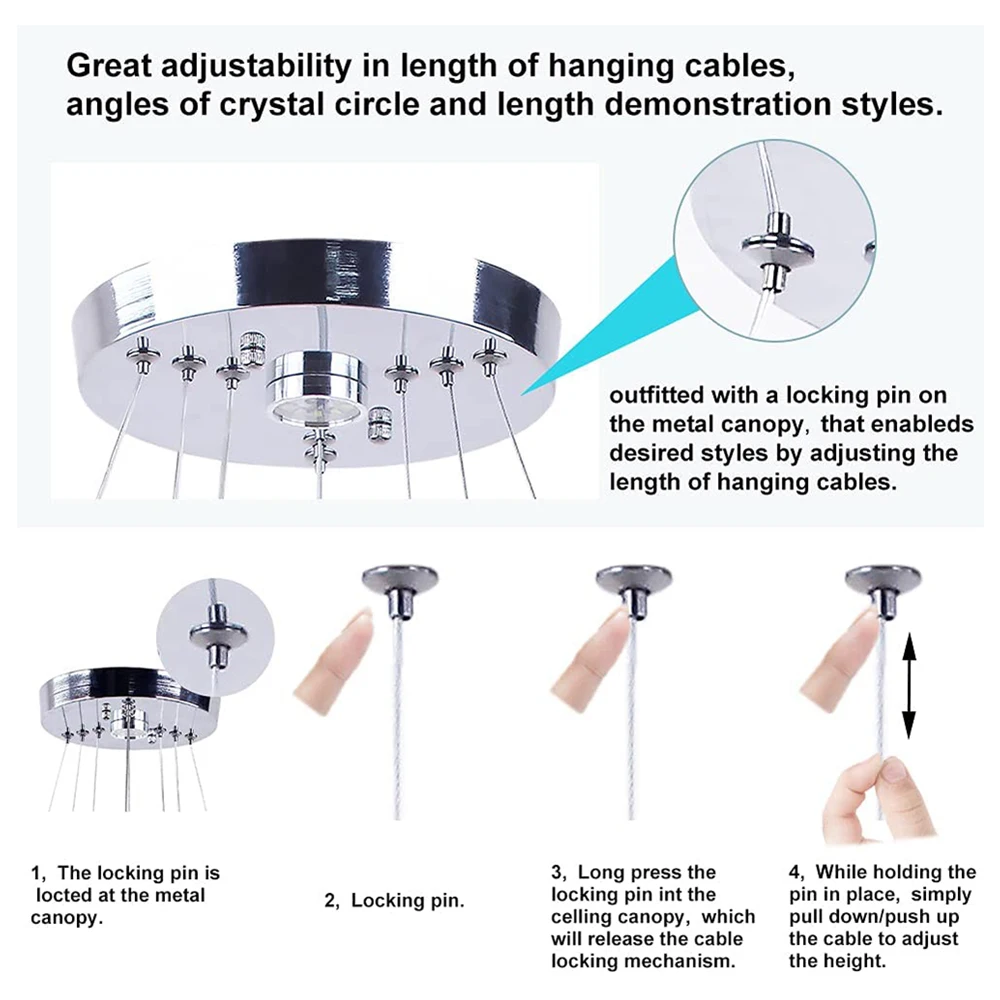 Great adjustability in length of hanging cables, angles of crystal circle and length demonstration styles.

outfitted with a locking pin on the metal canopy, that enableds desired styles by adjusting the length of hanging cables.

1, The locking pin is locted at the metal canopy.

2, Locking pin.

3, Long press the locking pin int the celling canopy, which will release the cable locking mechanism.

4, While holding the pin in place, simply pull down/push up the cable to adjust the height.