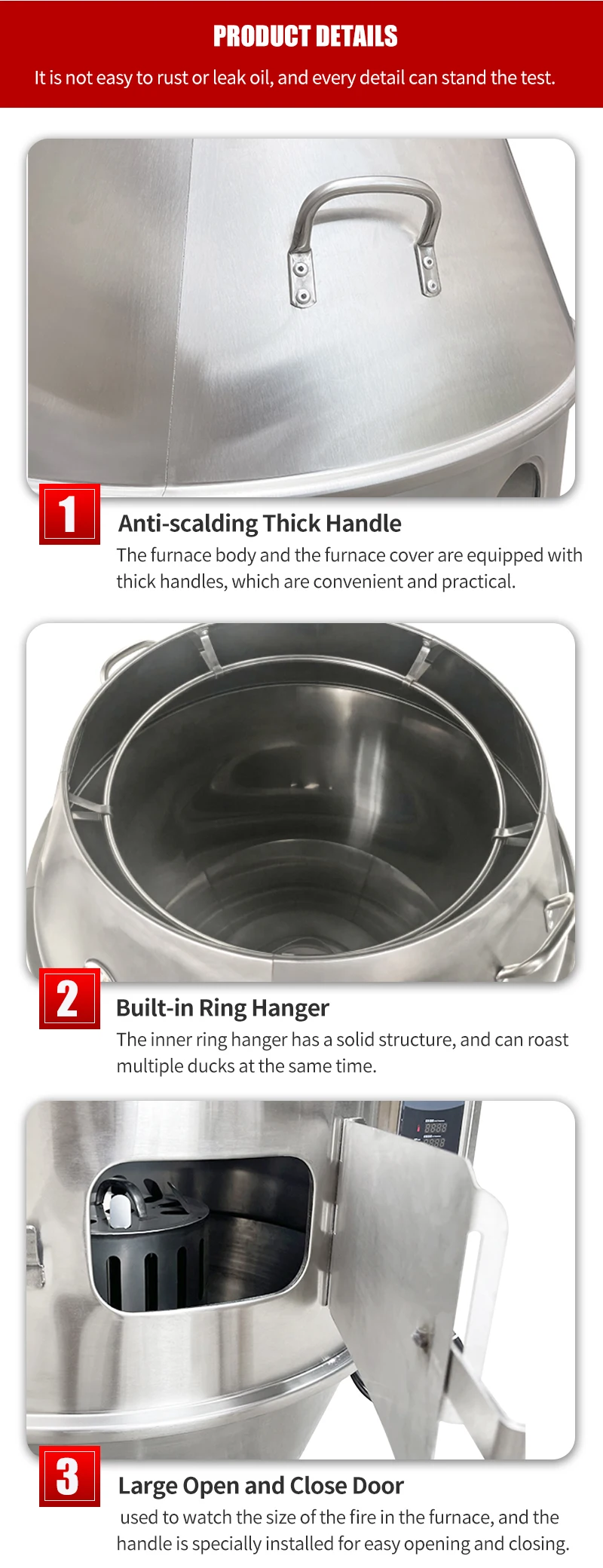 PRODUCT DETAILS

It is not easy to rust or leak oil, and every detail can stand the test.

1

Anti-scalding Thick Handle

The furnace body and the furnace cover are equipped with thick handles, which are convenient and practical.

2

Built-in Ring Hanger

The inner ring hanger has a solid structure, and can roast multiple ducks at the same time.

3

Large Open and Close Door

used to watch the size of the fire in the furnace, and the handle is specially installed for easy opening and closing.