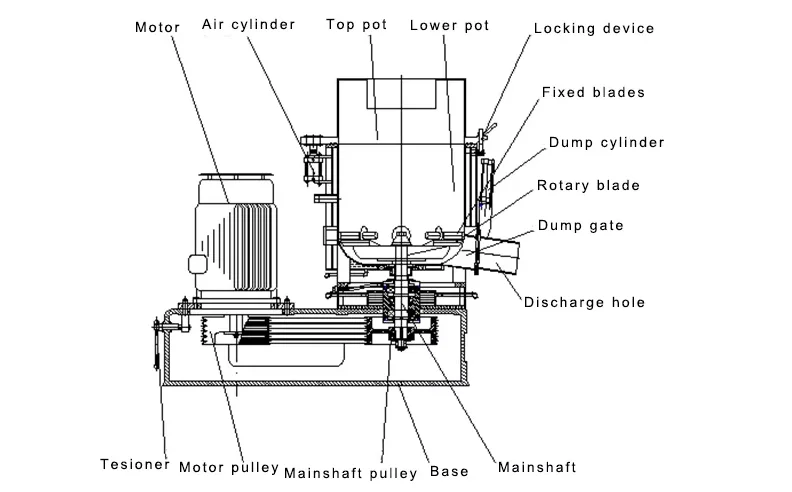 Motor
Air cylinder
Top pot
Lower pot
Locking device
Fixed blades
Dump cylinder
Rotary blade
Dump gate
Discharge hole
Tesioner
Motor pulley
Mainshaft pulley
Base
Mainshaft