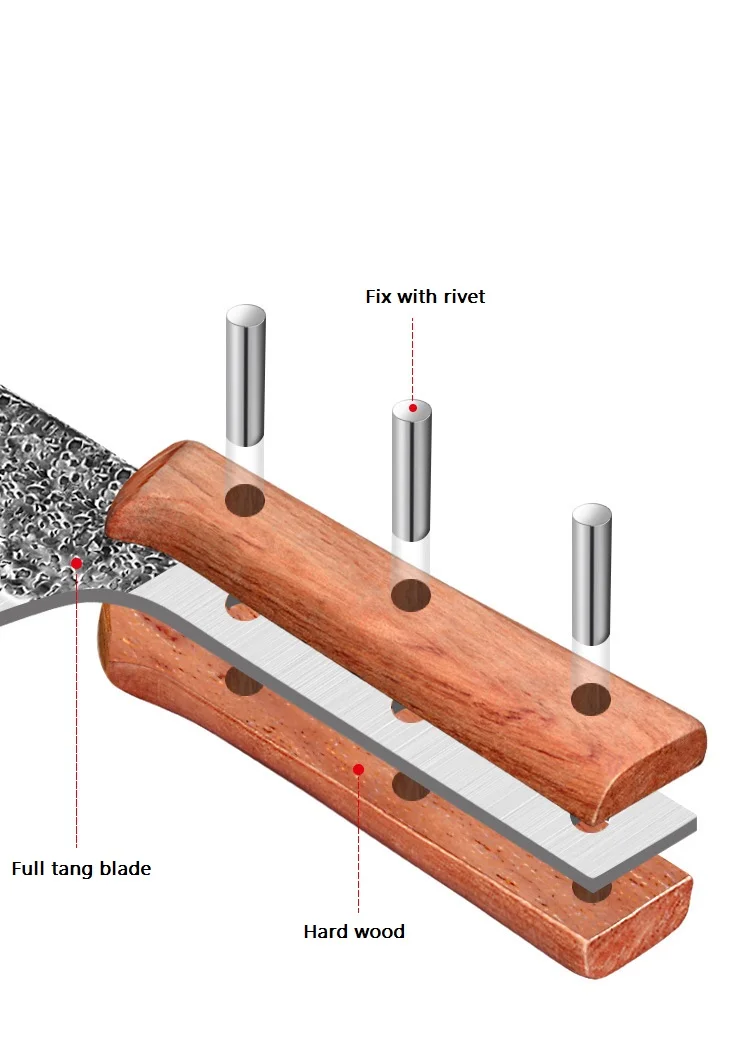 Fix with rivet

Full tang blade

Hard wood