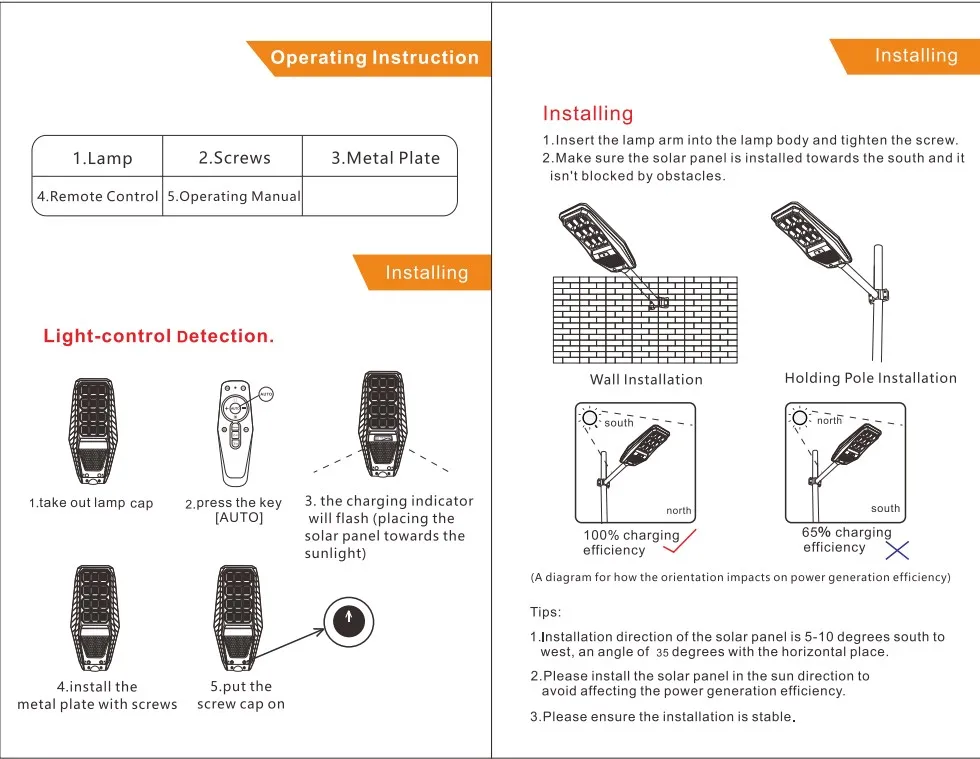 Operating Instruction

| 1.Lamp | 2.Screws | 3.Metal Plate |
|---|---|---|
| 4.Remote Control | 5.Operating Manual | |

Installing

Light-control Detection.

AUTO

1.take out lamp cap

2.press the key [AUTO]

3. the charging indicator will flash (placing the solar panel towards the sunlight)

4.install the metal plate with screws

5.put the screw cap on

Installing

Installing
1.Insert the lamp arm into the lamp body and tighten the screw.
2.Make sure the solar panel is installed towards the south and it isn't blocked by obstacles.

Wall Installation

Holding Pole Installation

south

north

100% charging efficiency

north

south

65% charging efficiency

(A diagram for how the orientation impacts on power generation efficiency)

Tips:

1.Installation direction of the solar panel is 5-10 degrees south to west, an angle of 35 degrees with the horizontal place.

2.Please install the solar panel in the sun direction to avoid affecting the power generation efficiency.

3.Please ensure the installation is stable.