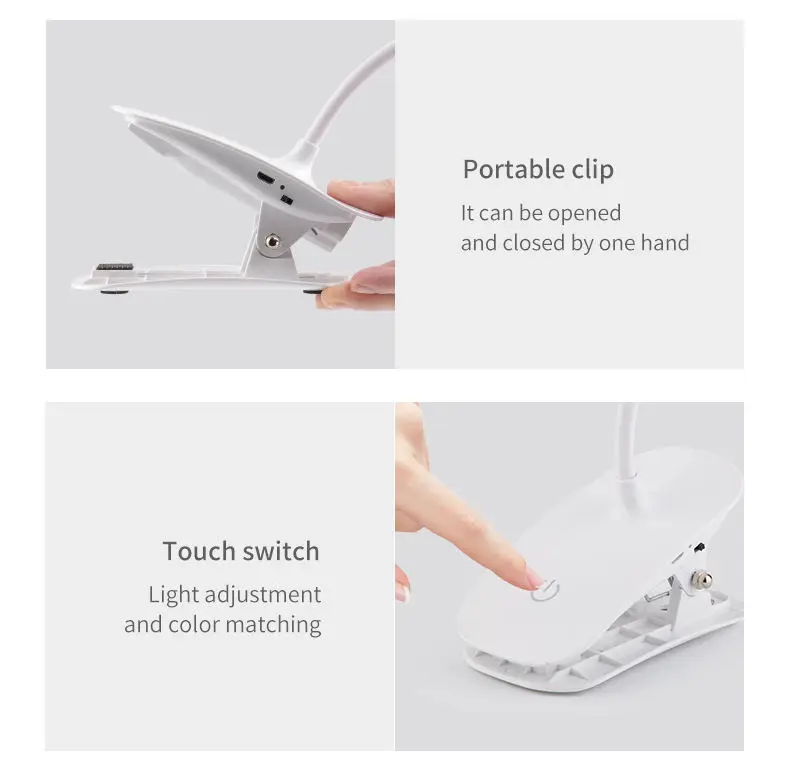 Portable clip

It can be opened and closed by one hand

Touch switch

Light adjustment and color matching