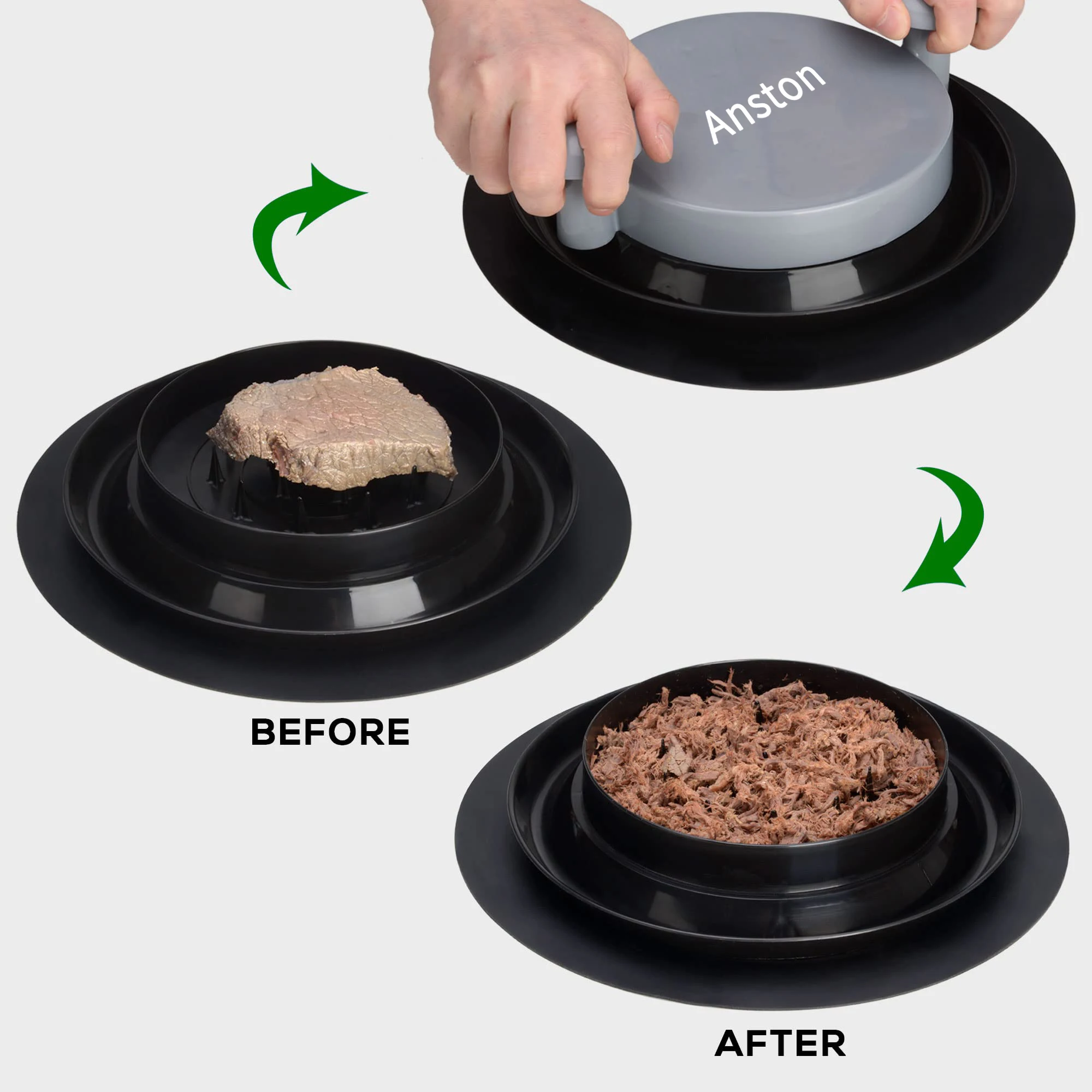 Anston

BEFORE

AFTER