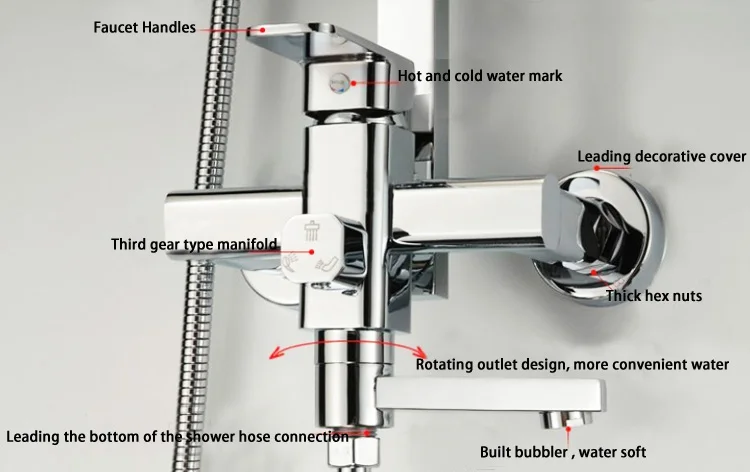 Faucet Handles

Hot and cold water mark

Leading decorative cover

Third gear type manifold

Thick hex nuts

Rotating outlet design, more convenient water

Leading the bottom of the shower hose connection

Built bubbler , water soft