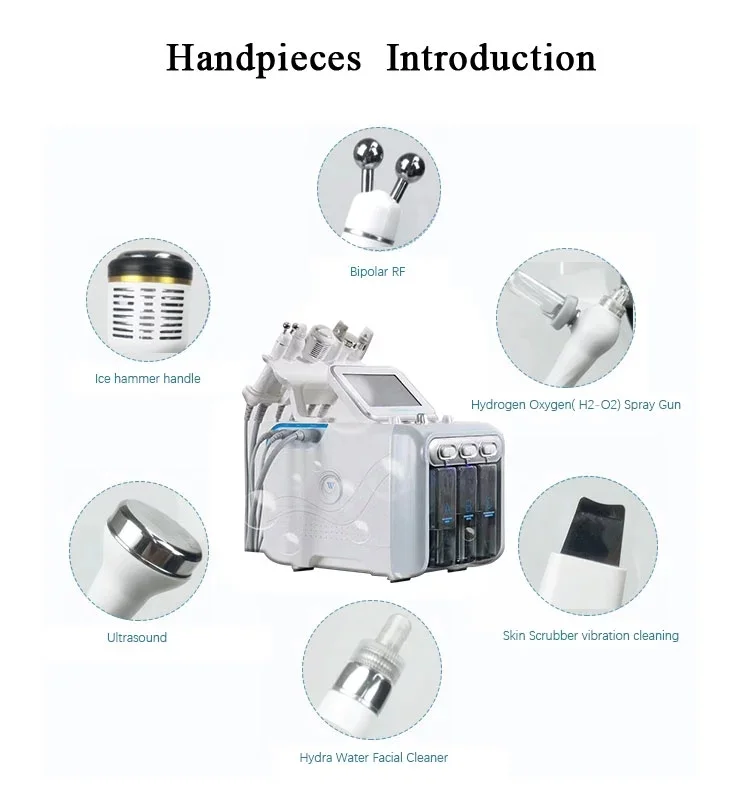 Handpieces Introduction

Bipolar RF

Ice hammer handle

Hydrogen Oxygen( H2-O2) Spray Gun

Ultrasound

Skin Scrubber vibration cleaning

Hydra Water Facial Cleaner