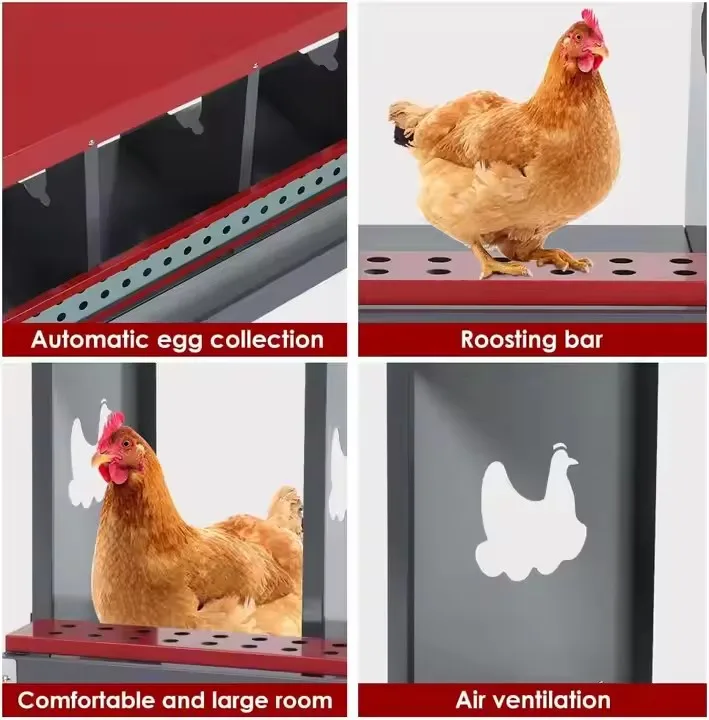 Automatic egg collection

Roosting bar

Comfortable and large room

Air ventilation